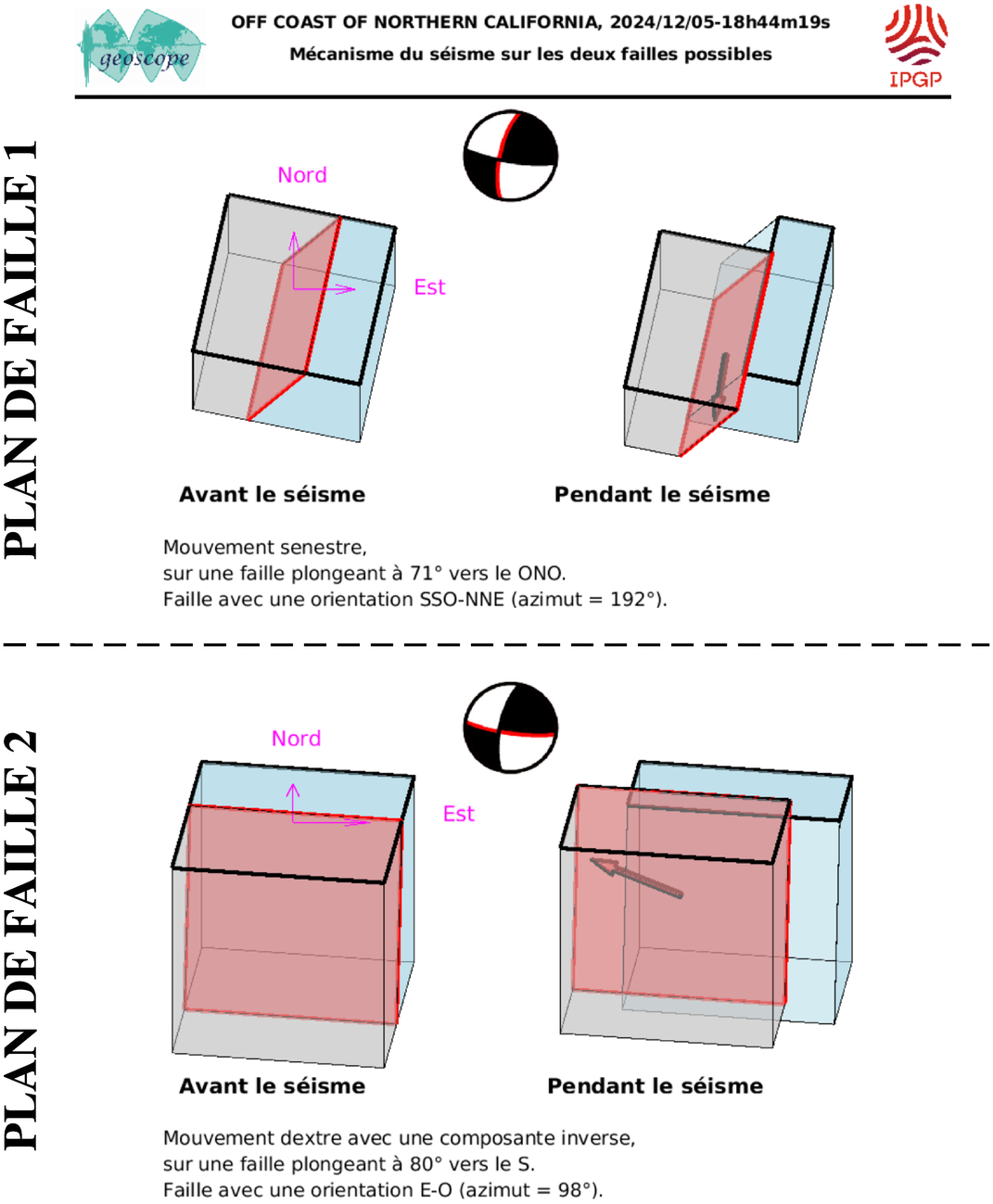 geoscope

OFF COAST OF NORTHERN CALIFORNIA, 2024/12/05-18h44m19s
Mécanisme du séisme sur les deux failles possibles

IPGP

PLAN DE FAILLE 1

Nord

Est

Avant le séisme

Pendant le séisme

Mouvement senestre,
sur une faille plongeant à 71° vers le ONO.
Faille avec une orientation SSO-NNE (azimut = 192°).

PLAN DE FAILLE 2

Nord

Est

Avant le séisme

Pendant le séisme

Mouvement dextre avec une composante inverse,
sur une faille plongeant à 80° vers le S.
Faille avec une orientation E-O (azimut = 98°).