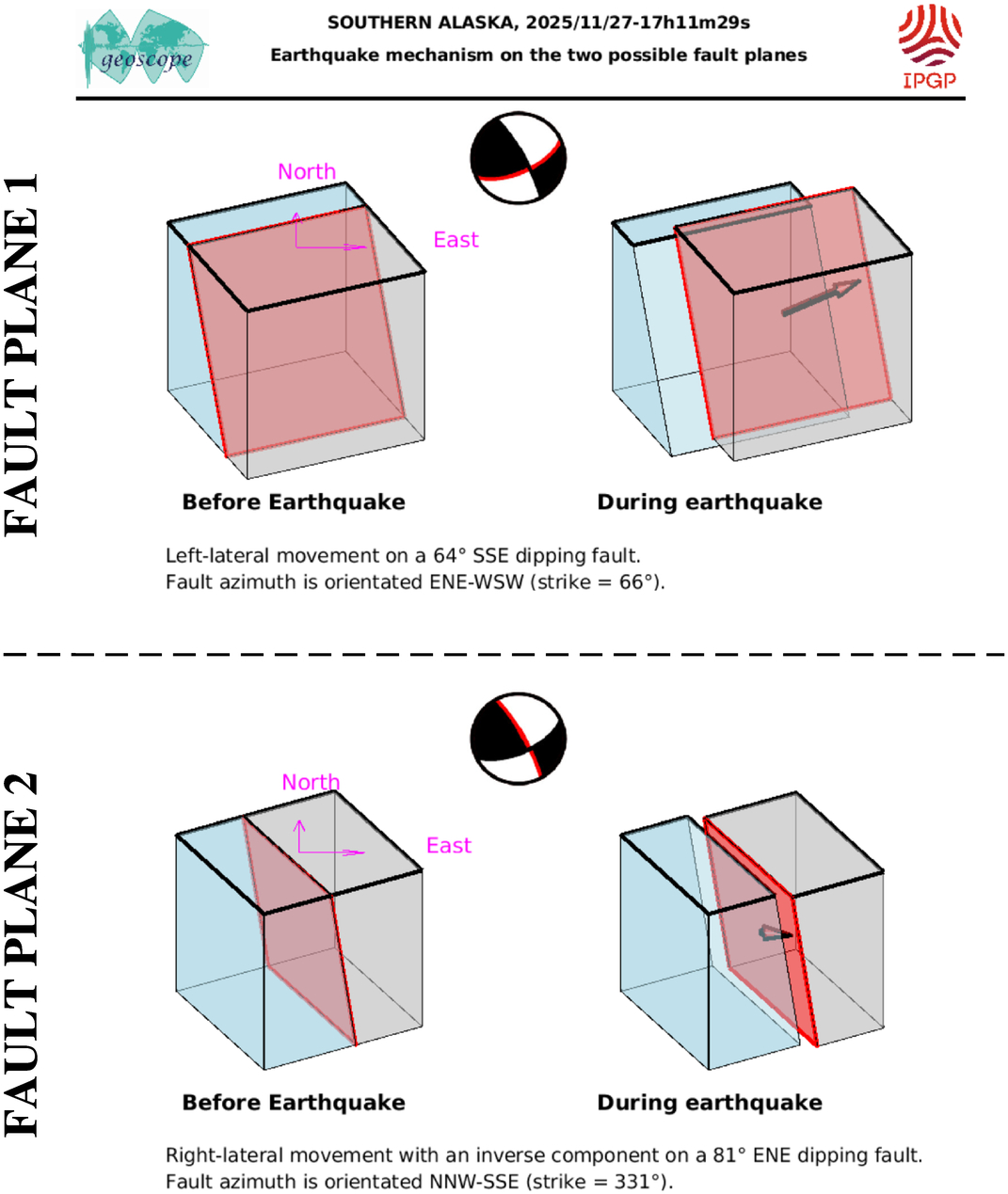 geoscope

SOUTHERN ALASKA, 2025/11/27-17h11m29s
Earthquake mechanism on the two possible fault planes

IPGP

FAULT PLANE 1

North

East

Before Earthquake

During earthquake

Left-lateral movement on a 64° SSE dipping fault.
Fault azimuth is orientated ENE-WSW (strike = 66°).

FAULT PLANE 2

North

East

Before Earthquake

During earthquake

Right-lateral movement with an inverse component on a 81° ENE dipping fault.
Fault azimuth is orientated NNW-SSE (strike = 331°).