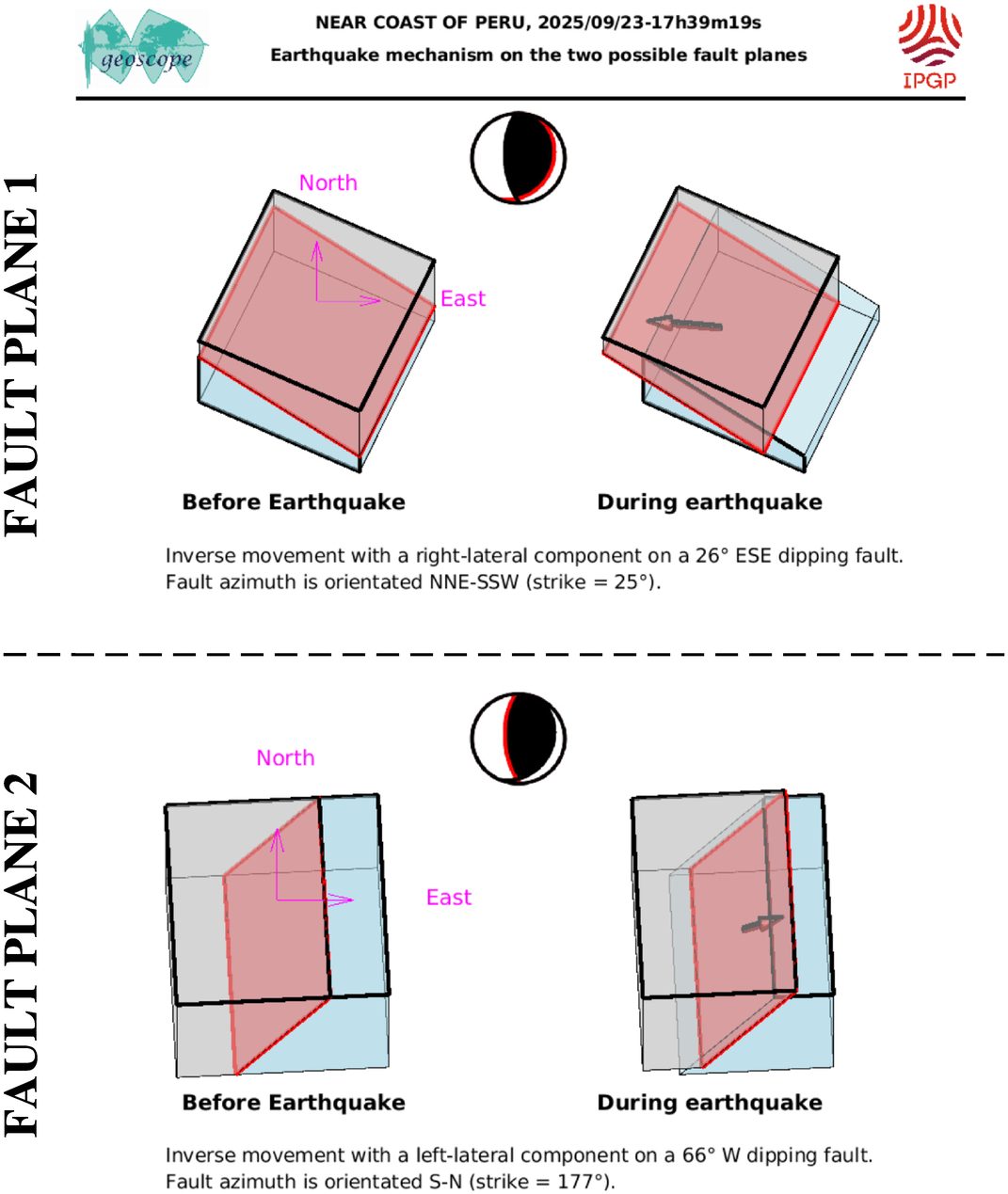 geoscope

NEAR COAST OF PERU, 2025/09/23-17h39m19s
Earthquake mechanism on the two possible fault planes

IPGP

FAULT PLANE 1

North

East

Before Earthquake

During earthquake

Inverse movement with a right-lateral component on a 26° ESE dipping fault.
Fault azimuth is orientated NNE-SSW (strike = 25°).

FAULT PLANE 2

North

East

Before Earthquake

During earthquake

Inverse movement with a left-lateral component on a 66° W dipping fault.
Fault azimuth is orientated S-N (strike = 177°).