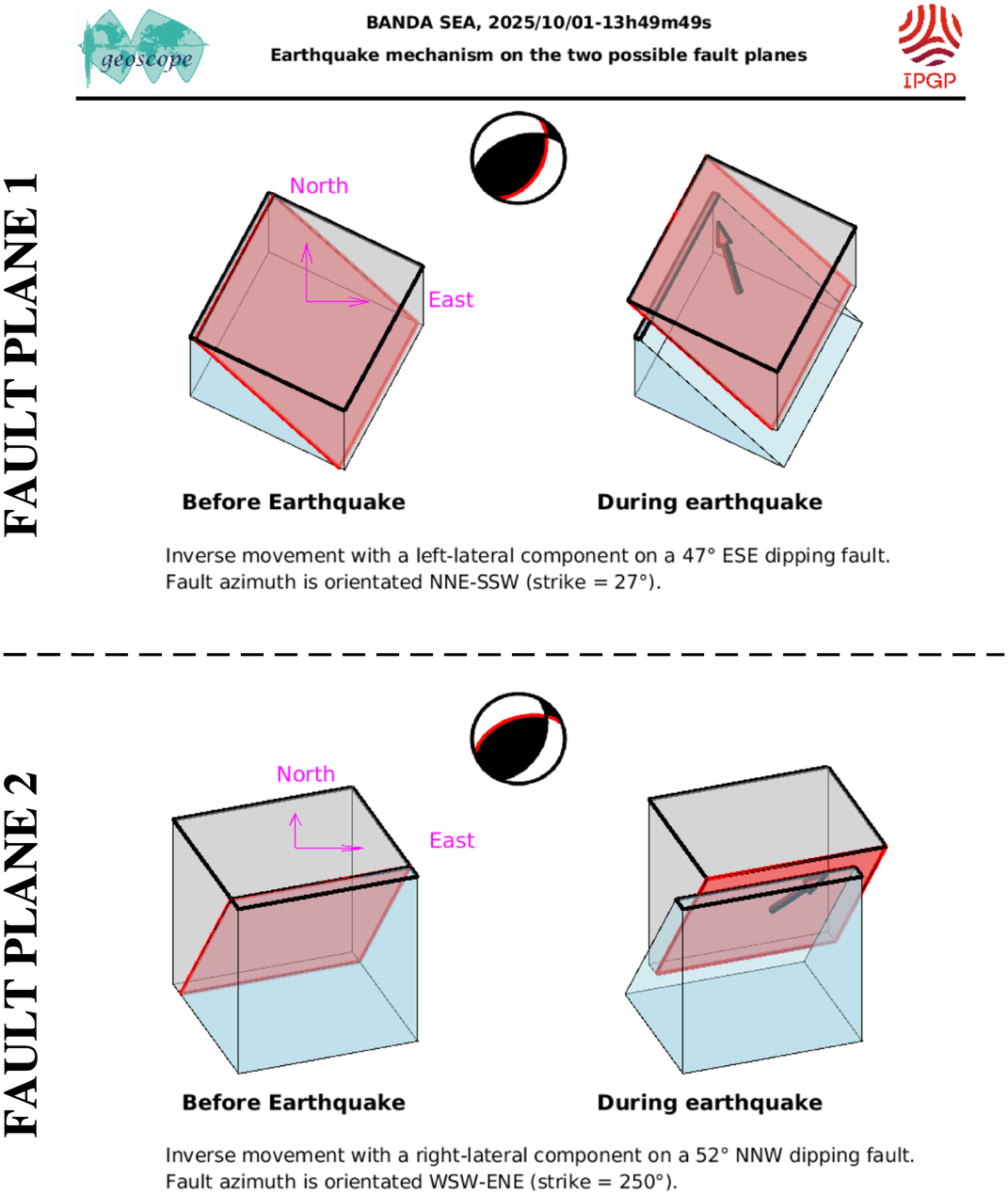 geoscope

BANDA SEA, 2025/10/01-13h49m49s

Earthquake mechanism on the two possible fault planes

IPGP

FAULT PLANE 1

North

East

Before Earthquake

During earthquake

Inverse movement with a left-lateral component on a 47° ESE dipping fault. Fault azimuth is orientated NNE-SSW (strike = 27°).

FAULT PLANE 2

North

East

Before Earthquake

During earthquake

Inverse movement with a right-lateral component on a 52° NNW dipping fault. Fault azimuth is orientated WSW-ENE (strike = 250°).