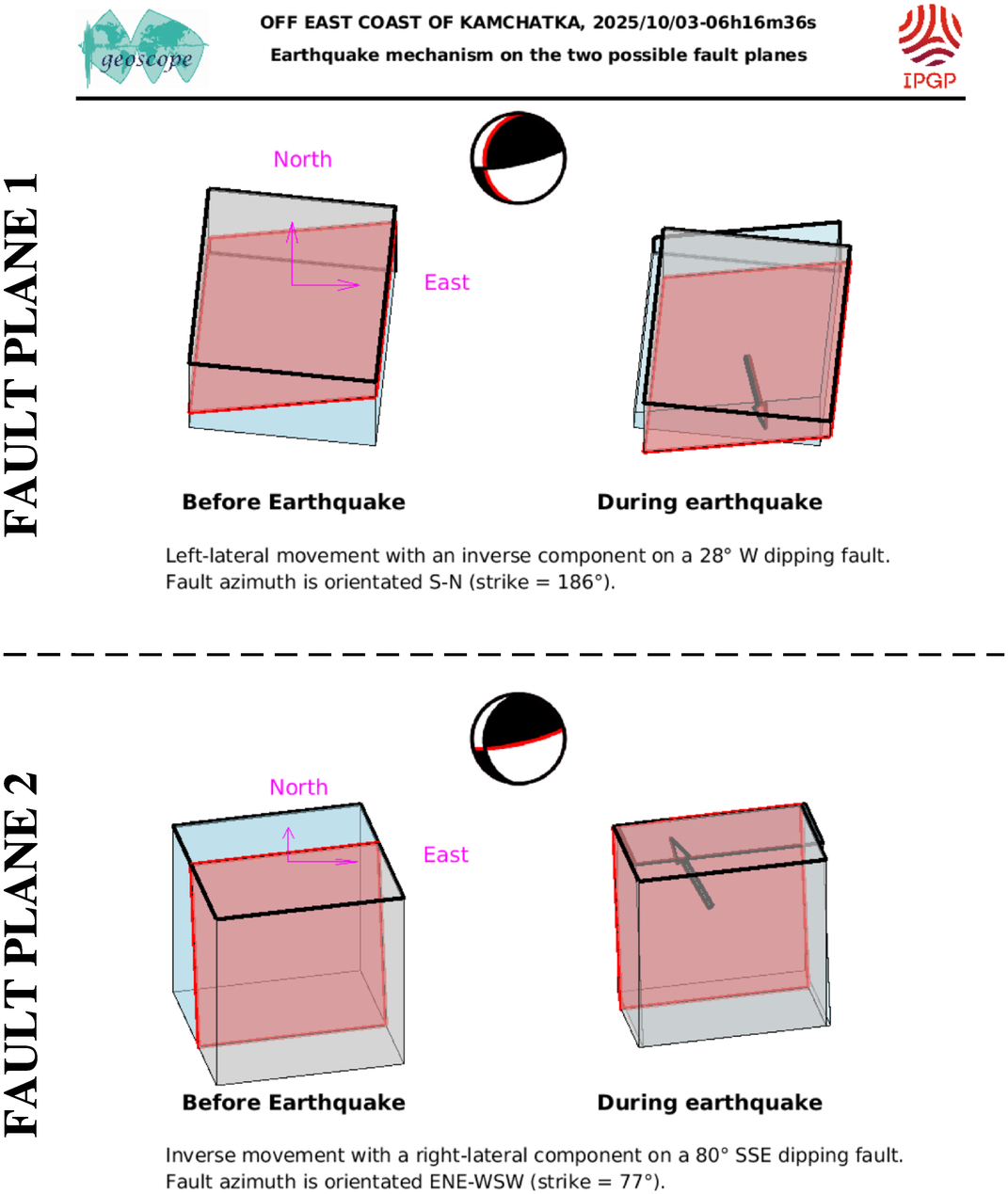 geoscope

OFF EAST COAST OF KAMCHATKA, 2025/10/03-06h16m36s
Earthquake mechanism on the two possible fault planes

IPGP

FAULT PLANE 1

North

East

Before Earthquake

During earthquake

Left-lateral movement with an inverse component on a 28° W dipping fault. Fault azimuth is orientated S-N (strike = 186°).

FAULT PLANE 2

North

East

Before Earthquake

During earthquake

Inverse movement with a right-lateral component on a 80° SSE dipping fault. Fault azimuth is orientated ENE-WSW (strike = 77°).