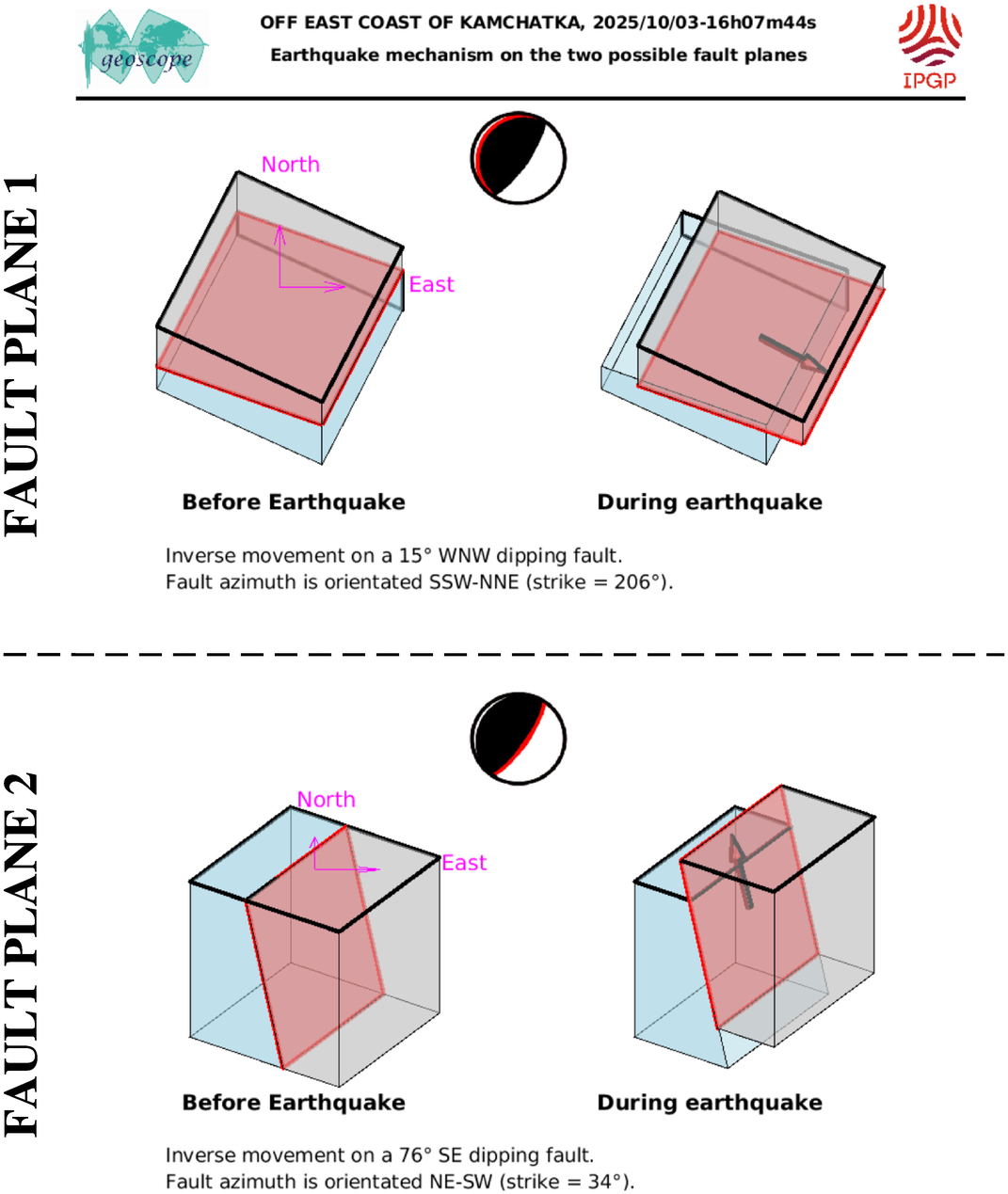 geoscope

OFF EAST COAST OF KAMCHATKA, 2025/10/03-16h07m44s
Earthquake mechanism on the two possible fault planes

IPGP

FAULT PLANE 1

North

East

Before Earthquake

During earthquake

Inverse movement on a 15° WNW dipping fault.
Fault azimuth is orientated SSW-NNE (strike = 206°).

FAULT PLANE 2

North

East

Before Earthquake

During earthquake

Inverse movement on a 76° SE dipping fault.
Fault azimuth is orientated NE-SW (strike = 34°).