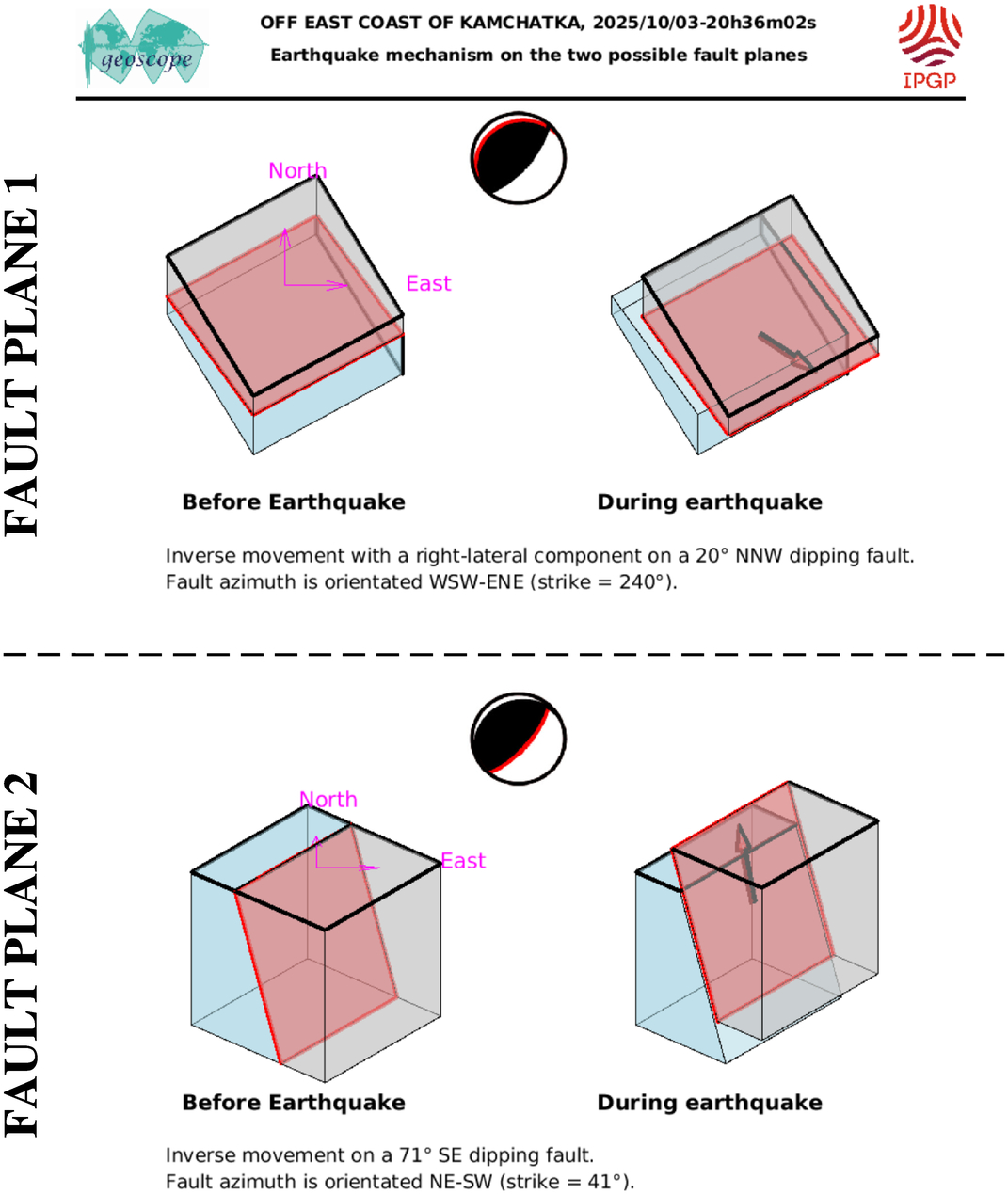 geoscope

OFF EAST COAST OF KAMCHATKA, 2025/10/03-20h36m02s
Earthquake mechanism on the two possible fault planes

IPGP

FAULT PLANE 1

North

East

Before Earthquake

During earthquake

Inverse movement with a right-lateral component on a 20° NNW dipping fault.
Fault azimuth is orientated WSW-ENE (strike = 240°).

FAULT PLANE 2

North

East

Before Earthquake

During earthquake

Inverse movement on a 71° SE dipping fault.
Fault azimuth is orientated NE-SW (strike = 41°).