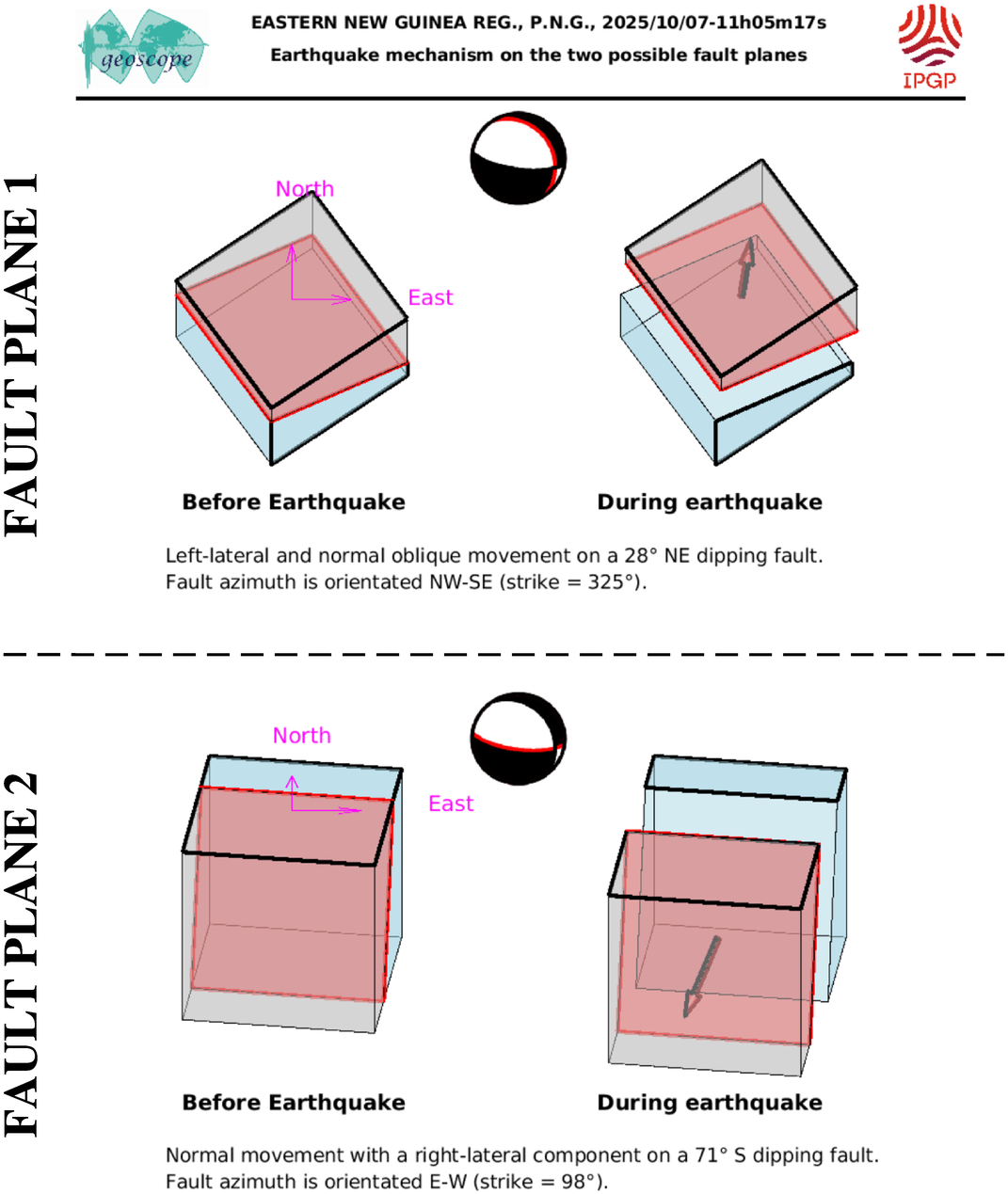 geoscope

EASTERN NEW GUINEA REG., P.N.G., 2025/10/07-11h05m17s

Earthquake mechanism on the two possible fault planes

IPGP

FAULT PLANE 1

North

East

Before Earthquake

During earthquake

Left-lateral and normal oblique movement on a 28° NE dipping fault.
Fault azimuth is orientated NW-SE (strike = 325°).

FAULT PLANE 2

North

East

Before Earthquake

During earthquake

Normal movement with a right-lateral component on a 71° S dipping fault.
Fault azimuth is orientated E-W (strike = 98°).