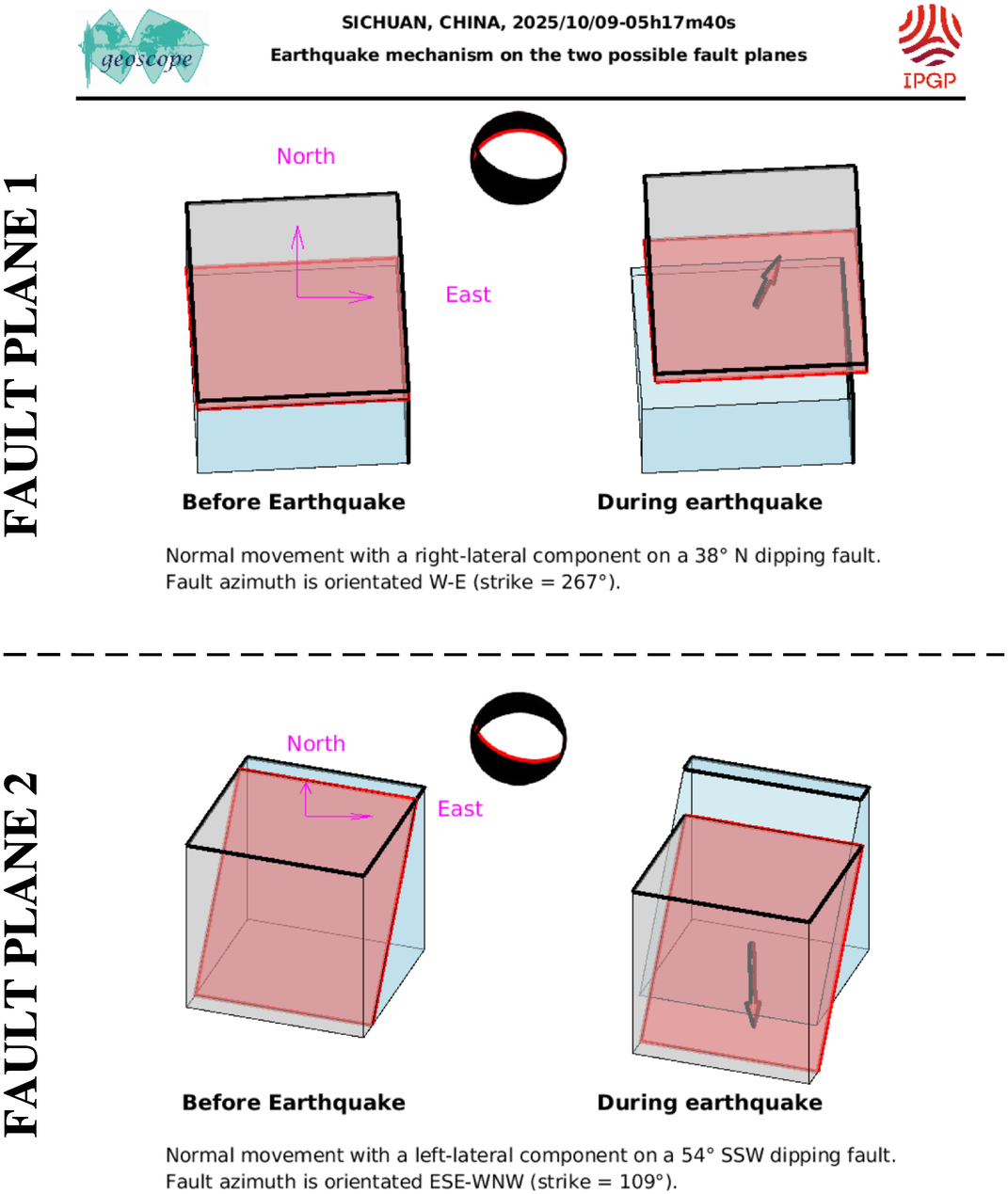 geoscope

SICHUAN, CHINA, 2025/10/09-05h17m40s
Earthquake mechanism on the two possible fault planes

IPGP

FAULT PLANE 1

North

East

Before Earthquake

During earthquake

Normal movement with a right-lateral component on a 38° N dipping fault.
Fault azimuth is orientated W-E (strike = 267°).

FAULT PLANE 2

North

East

Before Earthquake

During earthquake

Normal movement with a left-lateral component on a 54° SSW dipping fault.
Fault azimuth is orientated ESE-WNW (strike = 109°).