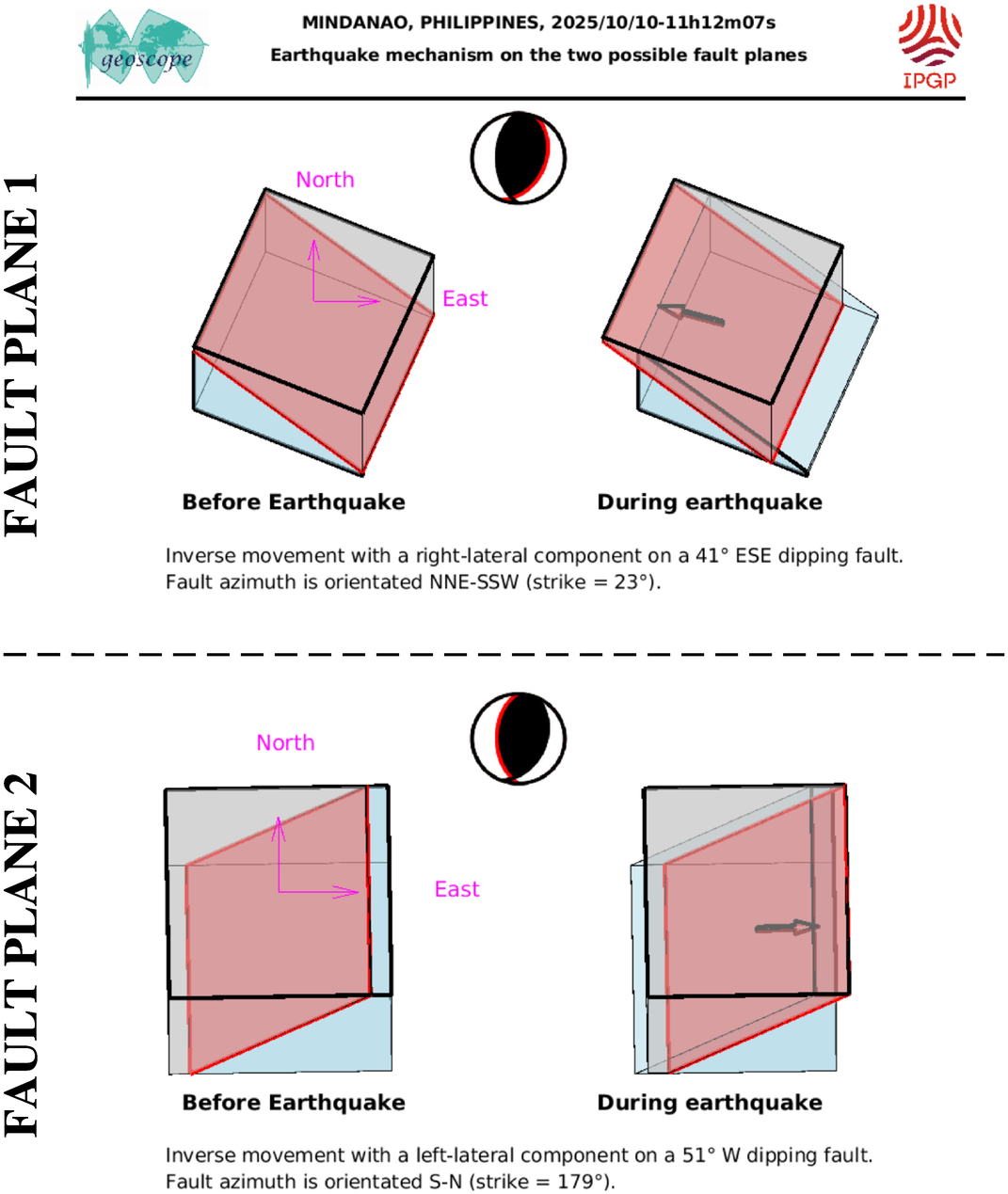 geoscope

MINDANAO, PHILIPPINES, 2025/10/10-11h12m07s
Earthquake mechanism on the two possible fault planes

IPGP

FAULT PLANE 1

North

East

Before Earthquake

During earthquake

Inverse movement with a right-lateral component on a 41° ESE dipping fault. Fault azimuth is orientated NNE-SSW (strike = 23°).

FAULT PLANE 2

North

East

Before Earthquake

During earthquake

Inverse movement with a left-lateral component on a 51° W dipping fault. Fault azimuth is orientated S-N (strike = 179°).