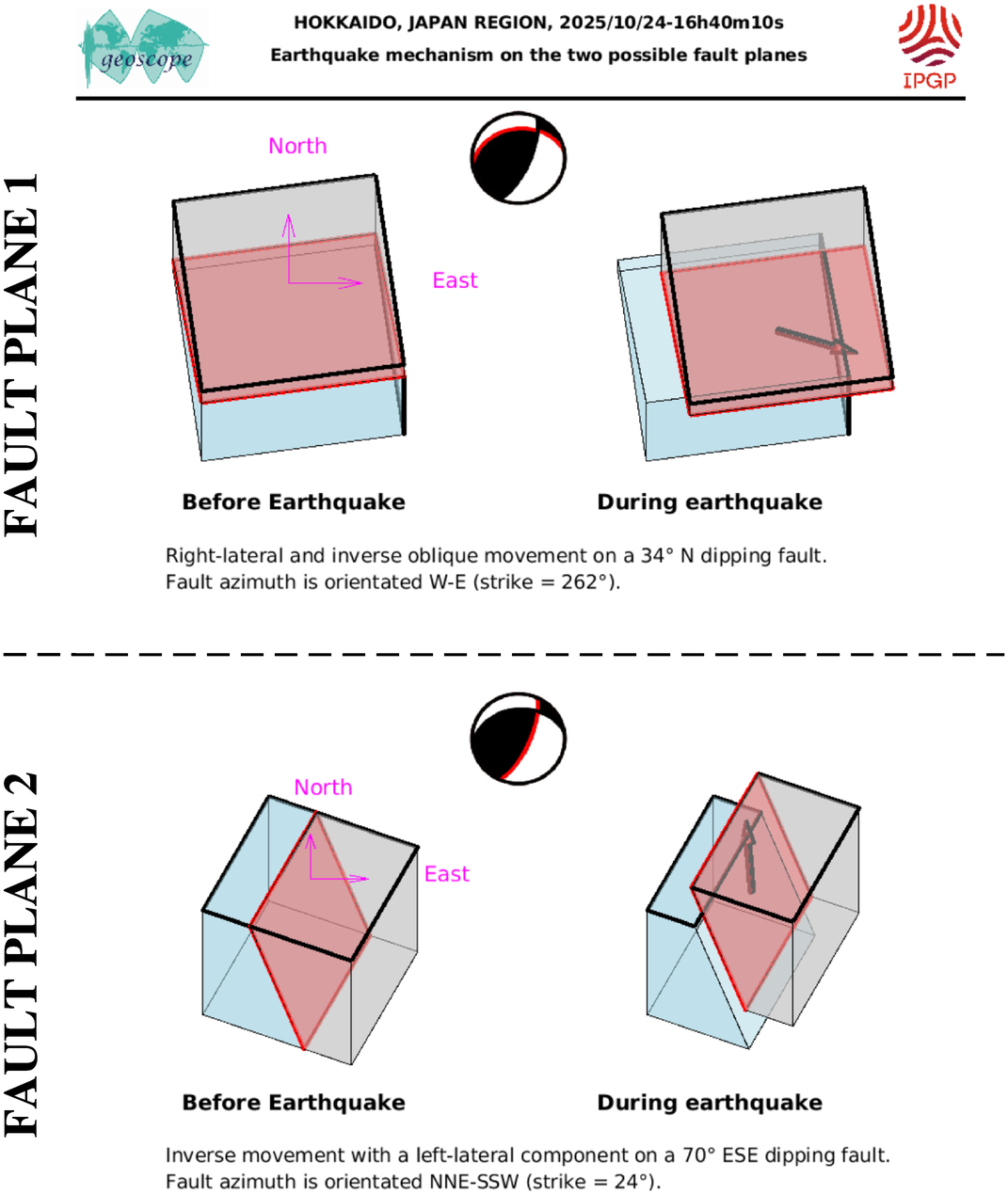 geoscope

HOKKAIDO, JAPAN REGION, 2025/10/24-16h40m10s
Earthquake mechanism on the two possible fault planes

IPGP

FAULT PLANE 1

North

East

Before Earthquake

During earthquake

Right-lateral and inverse oblique movement on a 34° N dipping fault.
Fault azimuth is orientated W-E (strike = 262°).

FAULT PLANE 2

North

East

Before Earthquake

During earthquake

Inverse movement with a left-lateral component on a 70° ESE dipping fault.
Fault azimuth is orientated NNE-SSW (strike = 24°).