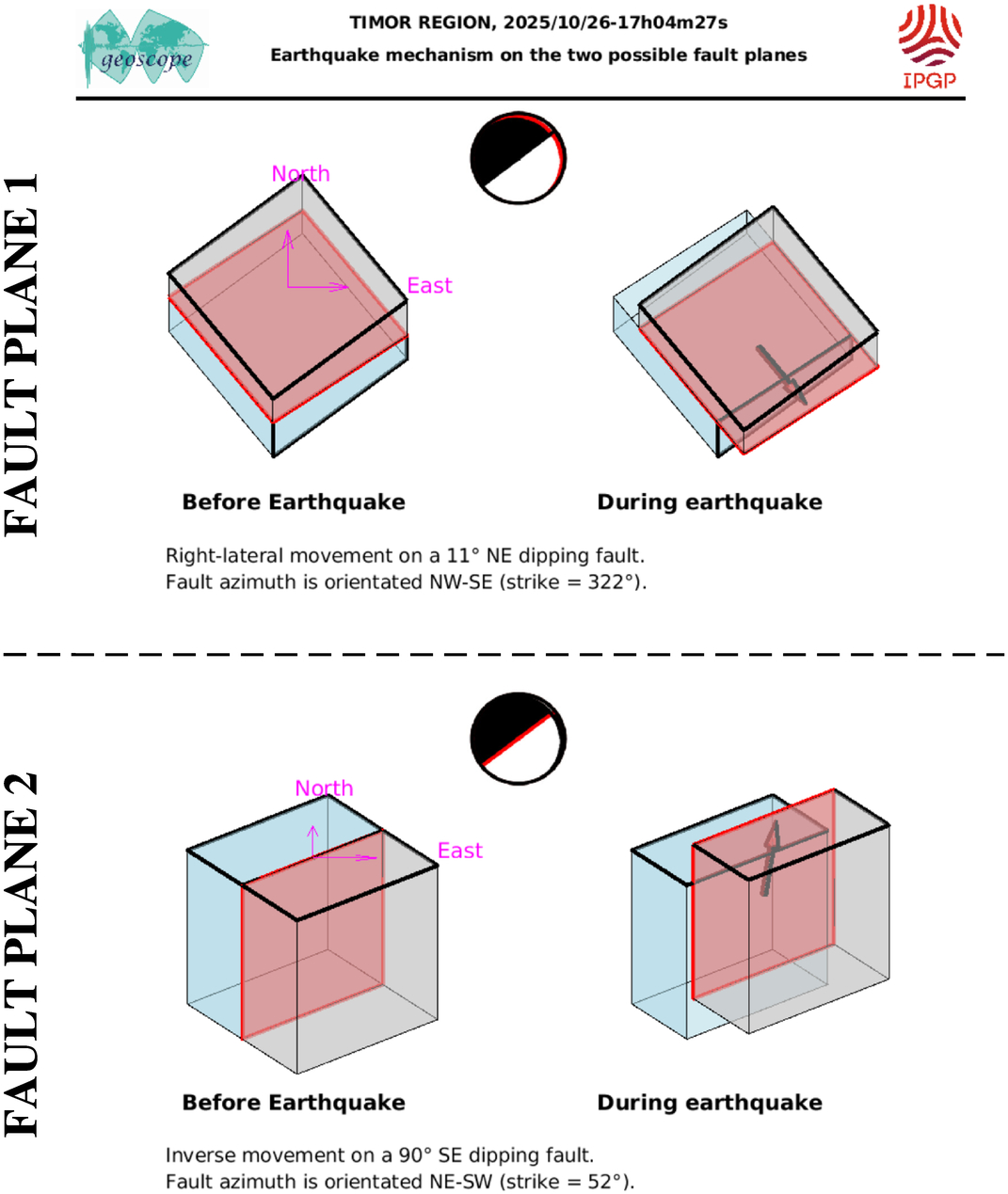 geoscope

TIMOR REGION, 2025/10/26-17h04m27s
Earthquake mechanism on the two possible fault planes

IPGP

FAULT PLANE 1

North
East

Before Earthquake

During earthquake

Right-lateral movement on a 11° NE dipping fault.
Fault azimuth is orientated NW-SE (strike = 322°).

FAULT PLANE 2

North
East

Before Earthquake

During earthquake

Inverse movement on a 90° SE dipping fault.
Fault azimuth is orientated NE-SW (strike = 52°).