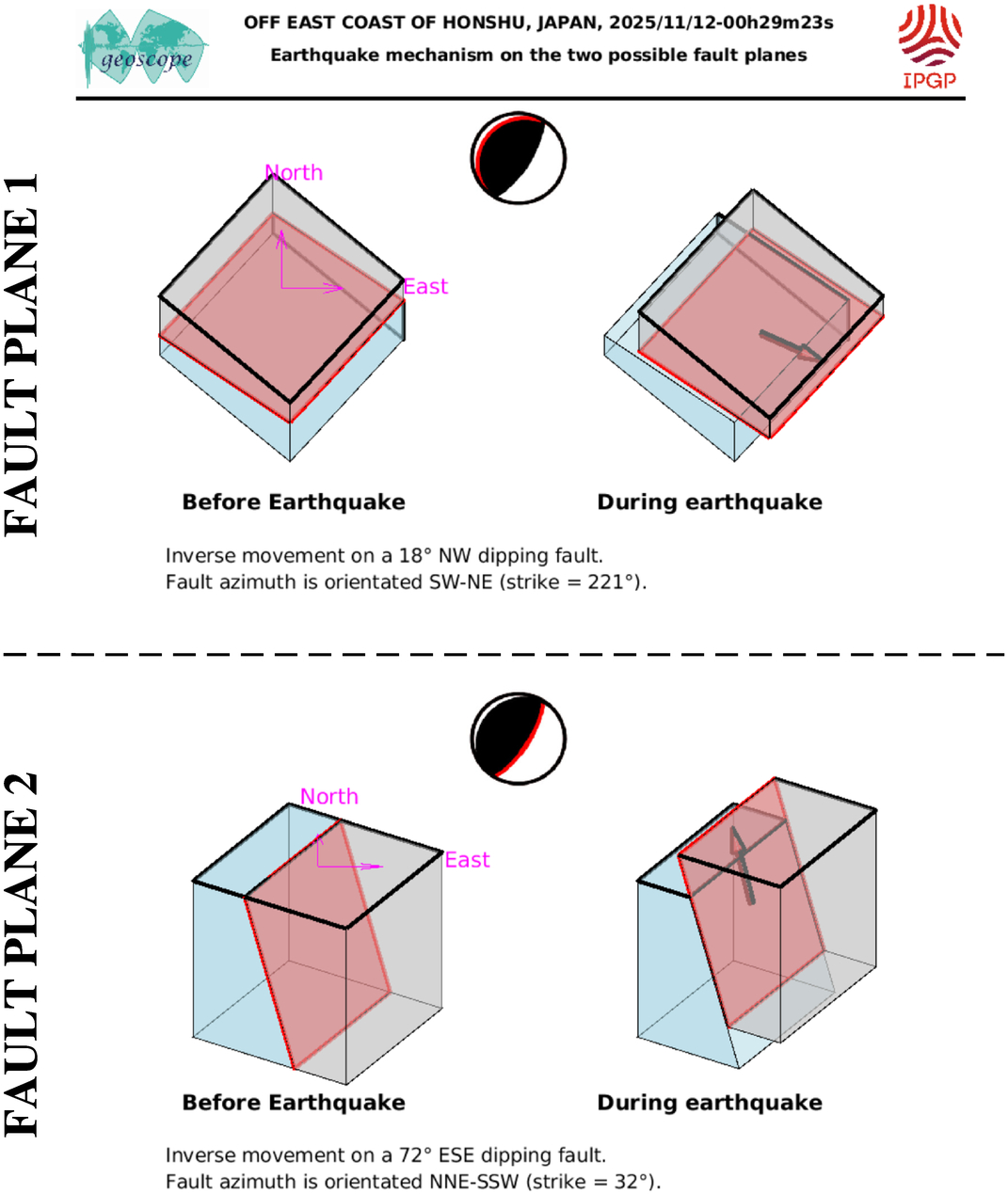 geoscope

OFF EAST COAST OF HONSHU, JAPAN, 2025/11/12-00h29m23s
Earthquake mechanism on the two possible fault planes

IPGP

FAULT PLANE 1

North
East

Before Earthquake

During earthquake

Inverse movement on a 18° NW dipping fault.
Fault azimuth is orientated SW-NE (strike = 221°).

FAULT PLANE 2

North
East

Before Earthquake

During earthquake

Inverse movement on a 72° ESE dipping fault.
Fault azimuth is orientated NNE-SSW (strike = 32°).