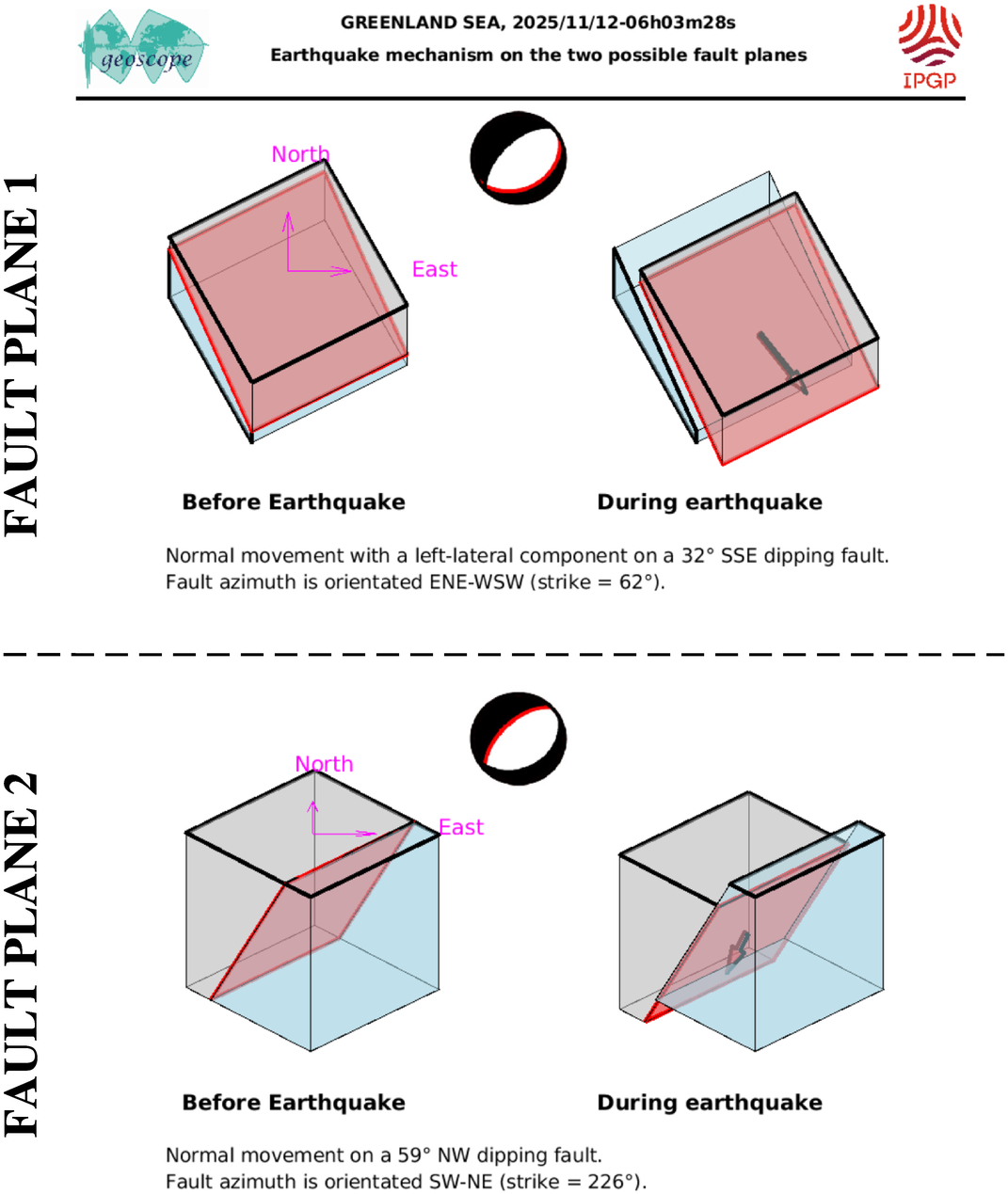 geoscope

GREENLAND SEA, 2025/11/12-06h03m28s

Earthquake mechanism on the two possible fault planes

IPGP

FAULT PLANE 1

North

East

Before Earthquake

During earthquake

Normal movement with a left-lateral component on a 32° SSE dipping fault.
Fault azimuth is orientated ENE-WSW (strike = 62°).

FAULT PLANE 2

North

East

Before Earthquake

During earthquake

Normal movement on a 59° NW dipping fault.
Fault azimuth is orientated SW-NE (strike = 226°).