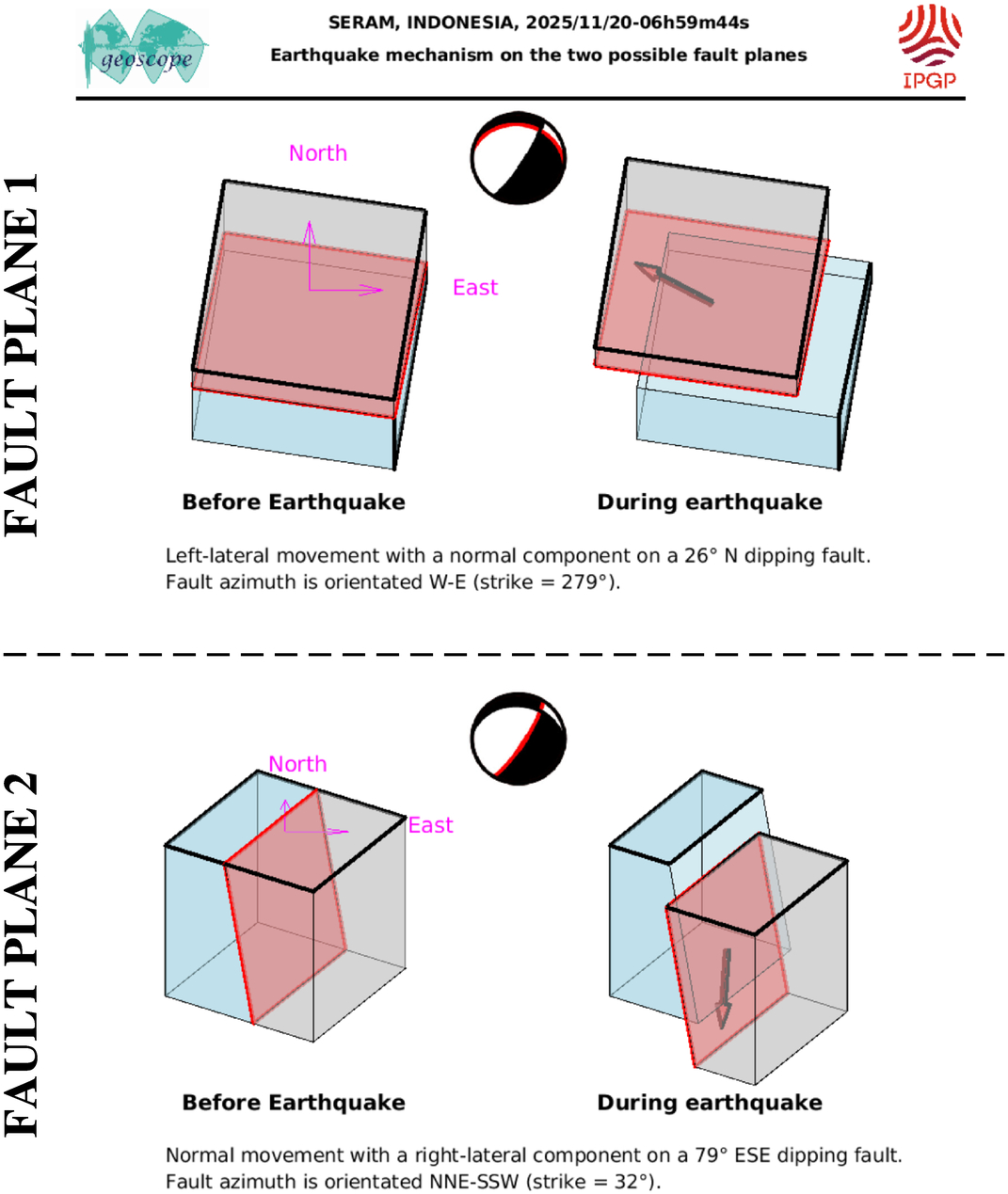 geoscope

SERAM, INDONESIA, 2025/11/20-06h59m44s
Earthquake mechanism on the two possible fault planes

IPGP

FAULT PLANE 1

North

East

Before Earthquake

During earthquake

Left-lateral movement with a normal component on a 26° N dipping fault.
Fault azimuth is orientated W-E (strike = 279°).

FAULT PLANE 2

North

East

Before Earthquake

During earthquake

Normal movement with a right-lateral component on a 79° ESE dipping fault.
Fault azimuth is orientated NNE-SSW (strike = 32°).