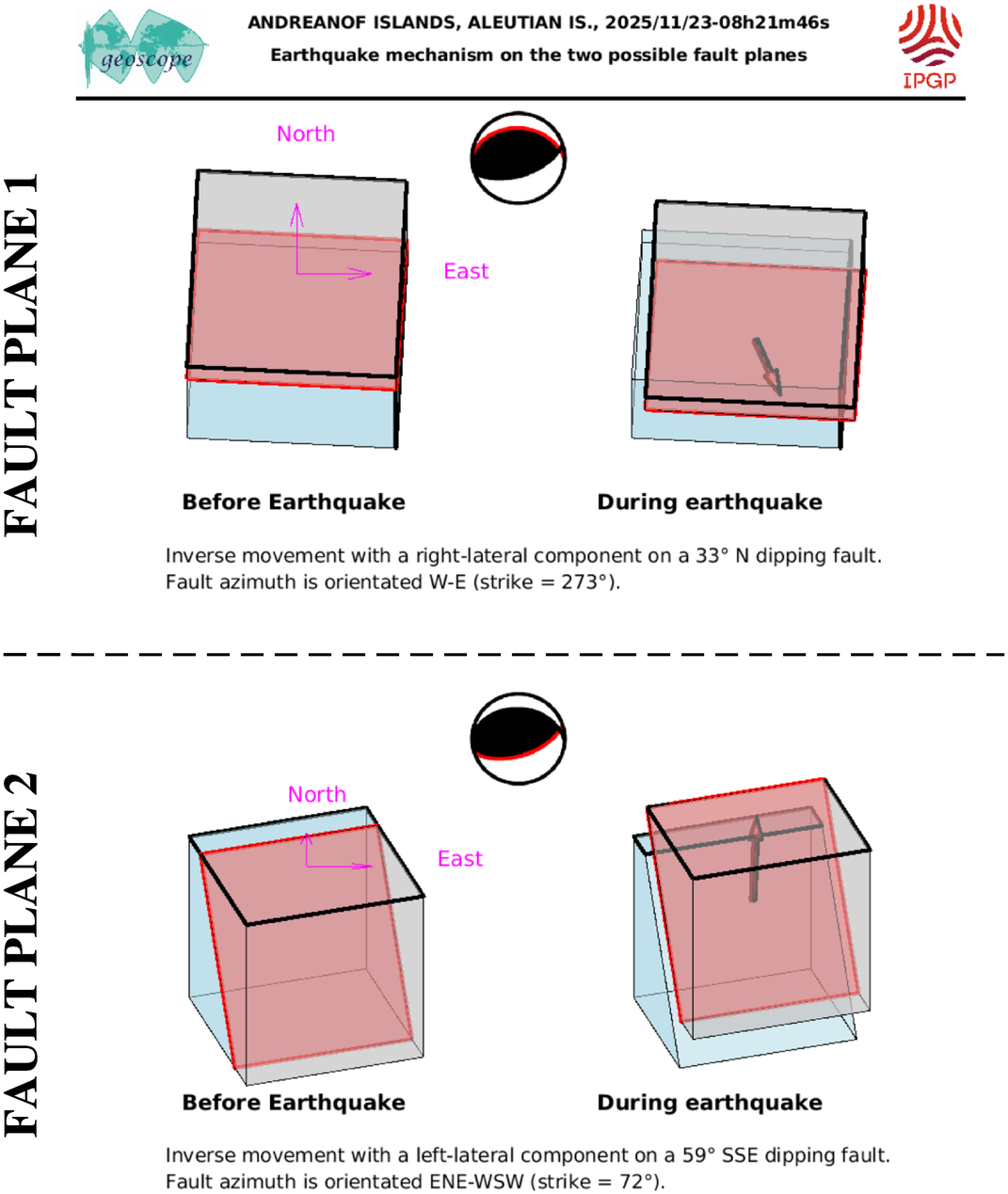 geoscope

ANDREANOF ISLANDS, ALEUTIAN IS., 2025/11/23-08h21m46s
Earthquake mechanism on the two possible fault planes

IPGP

FAULT PLANE 1

North

East

Before Earthquake

During earthquake

Inverse movement with a right-lateral component on a 33° N dipping fault. Fault azimuth is orientated W-E (strike = 273°).

FAULT PLANE 2

North

East

Before Earthquake

During earthquake

Inverse movement with a left-lateral component on a 59° SSE dipping fault. Fault azimuth is orientated ENE-WSW (strike = 72°).