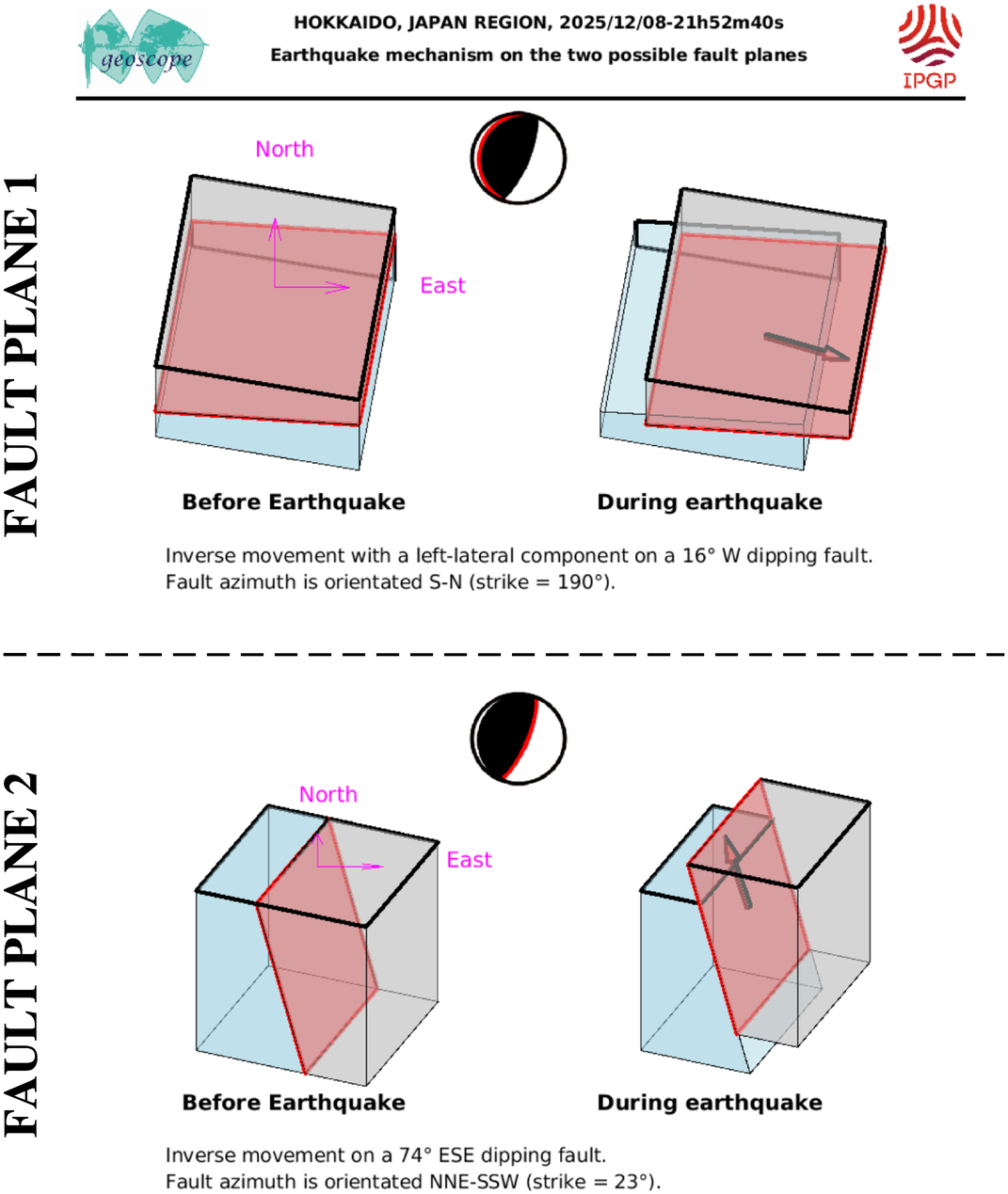 geoscope

HOKKAIDO, JAPAN REGION, 2025/12/08-21h52m40s
Earthquake mechanism on the two possible fault planes

IPGP

FAULT PLANE 1

North

East

Before Earthquake

During earthquake

Inverse movement with a left-lateral component on a 16° W dipping fault.
Fault azimuth is orientated S-N (strike = 190°).

FAULT PLANE 2

North

East

Before Earthquake

During earthquake

Inverse movement on a 74° ESE dipping fault.
Fault azimuth is orientated NNE-SSW (strike = 23°).