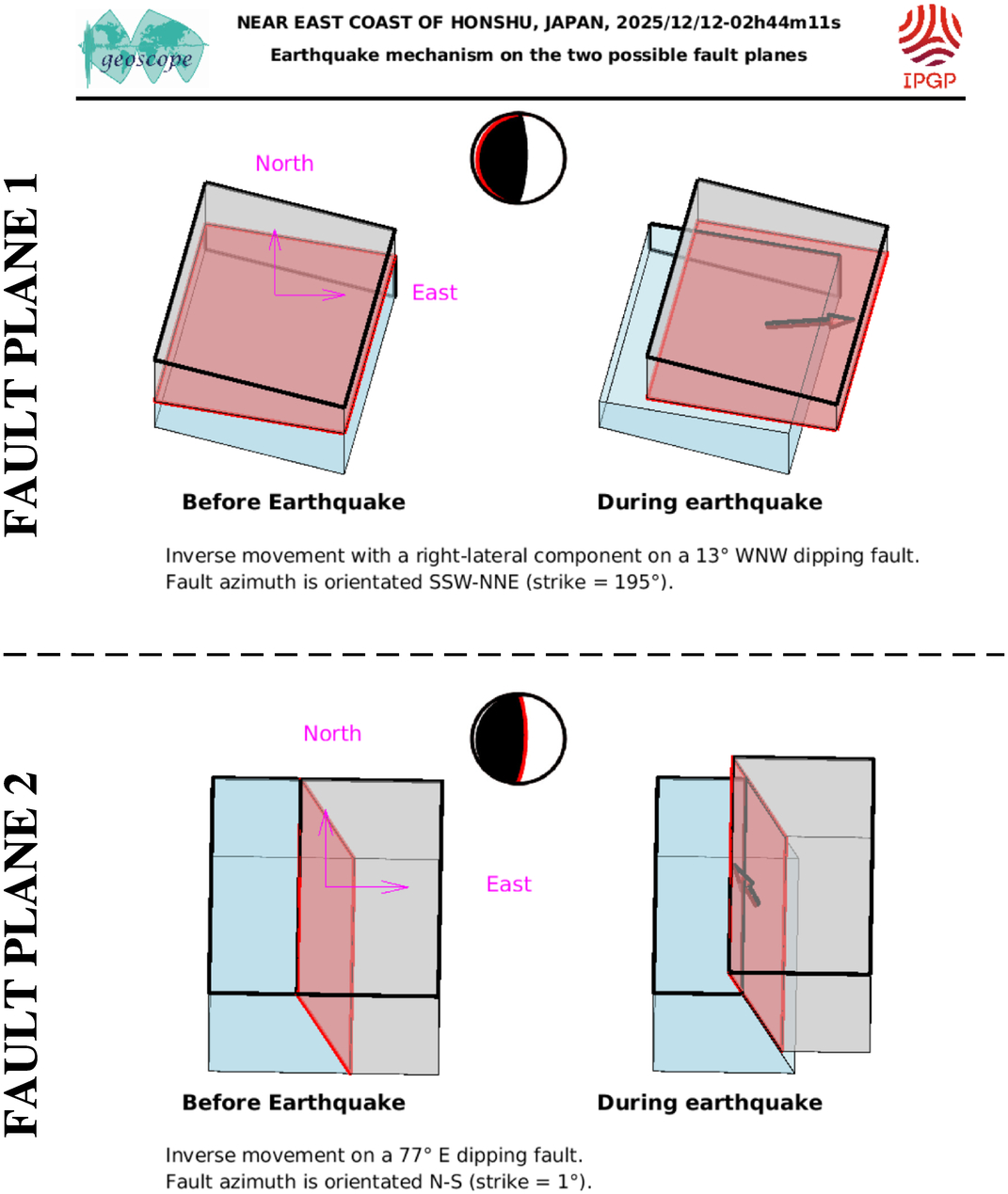 geoscope

NEAR EAST COAST OF HONSHU, JAPAN, 2025/12/12-02h44m11s
Earthquake mechanism on the two possible fault planes

IPGP

FAULT PLANE 1

North

East

Before Earthquake

During earthquake

Inverse movement with a right-lateral component on a 13° WNW dipping fault.
Fault azimuth is orientated SSW-NNE (strike = 195°).

FAULT PLANE 2

North

East

Before Earthquake

During earthquake

Inverse movement on a 77° E dipping fault.
Fault azimuth is orientated N-S (strike = 1°).