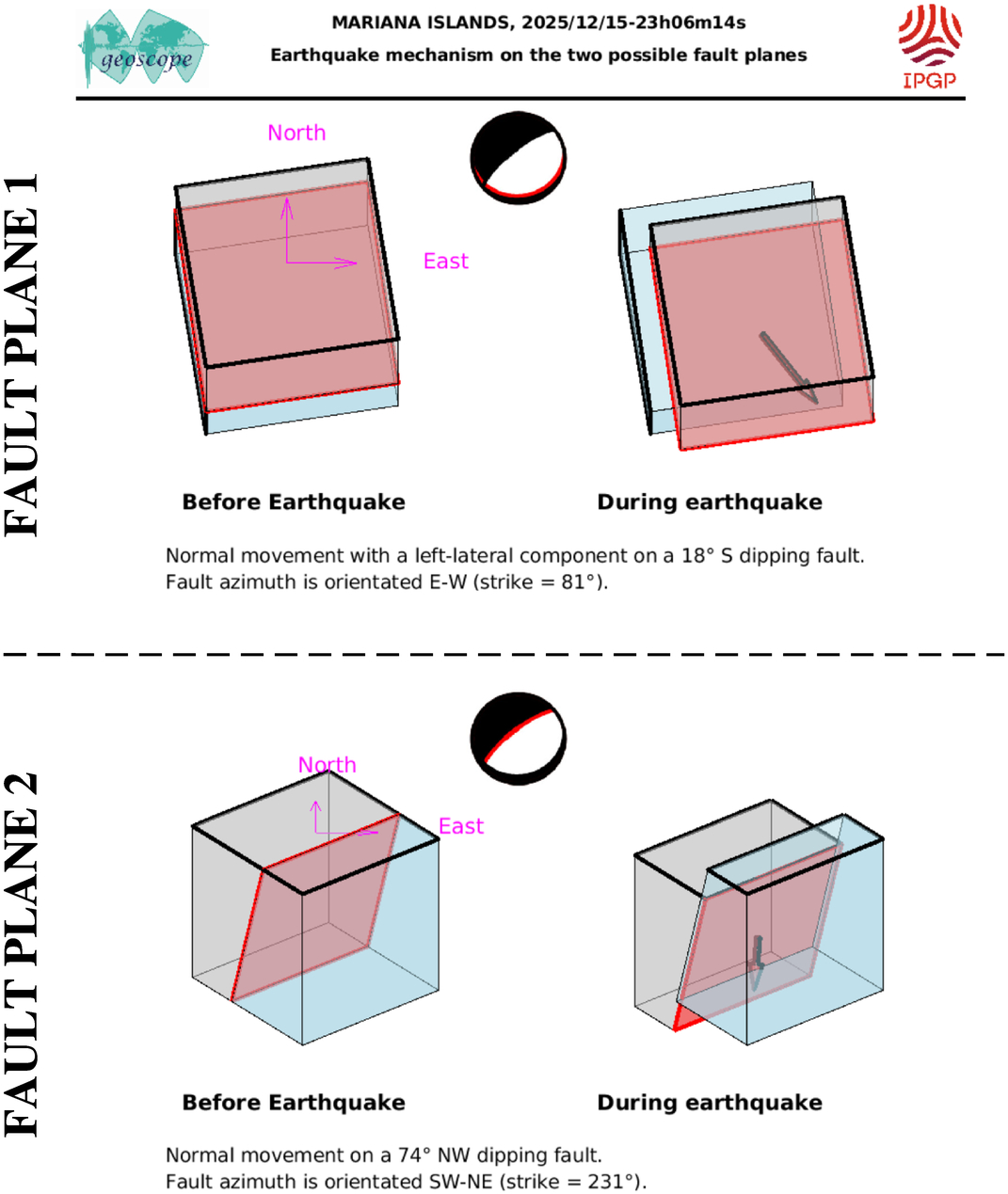 geoscope

MARIANA ISLANDS, 2025/12/15-23h06m14s
Earthquake mechanism on the two possible fault planes

IPGP

FAULT PLANE 1

North

East

Before Earthquake

During earthquake

Normal movement with a left-lateral component on a 18° S dipping fault.
Fault azimuth is orientated E-W (strike = 81°).

FAULT PLANE 2

North

East

Before Earthquake

During earthquake

Normal movement on a 74° NW dipping fault.
Fault azimuth is orientated SW-NE (strike = 231°).