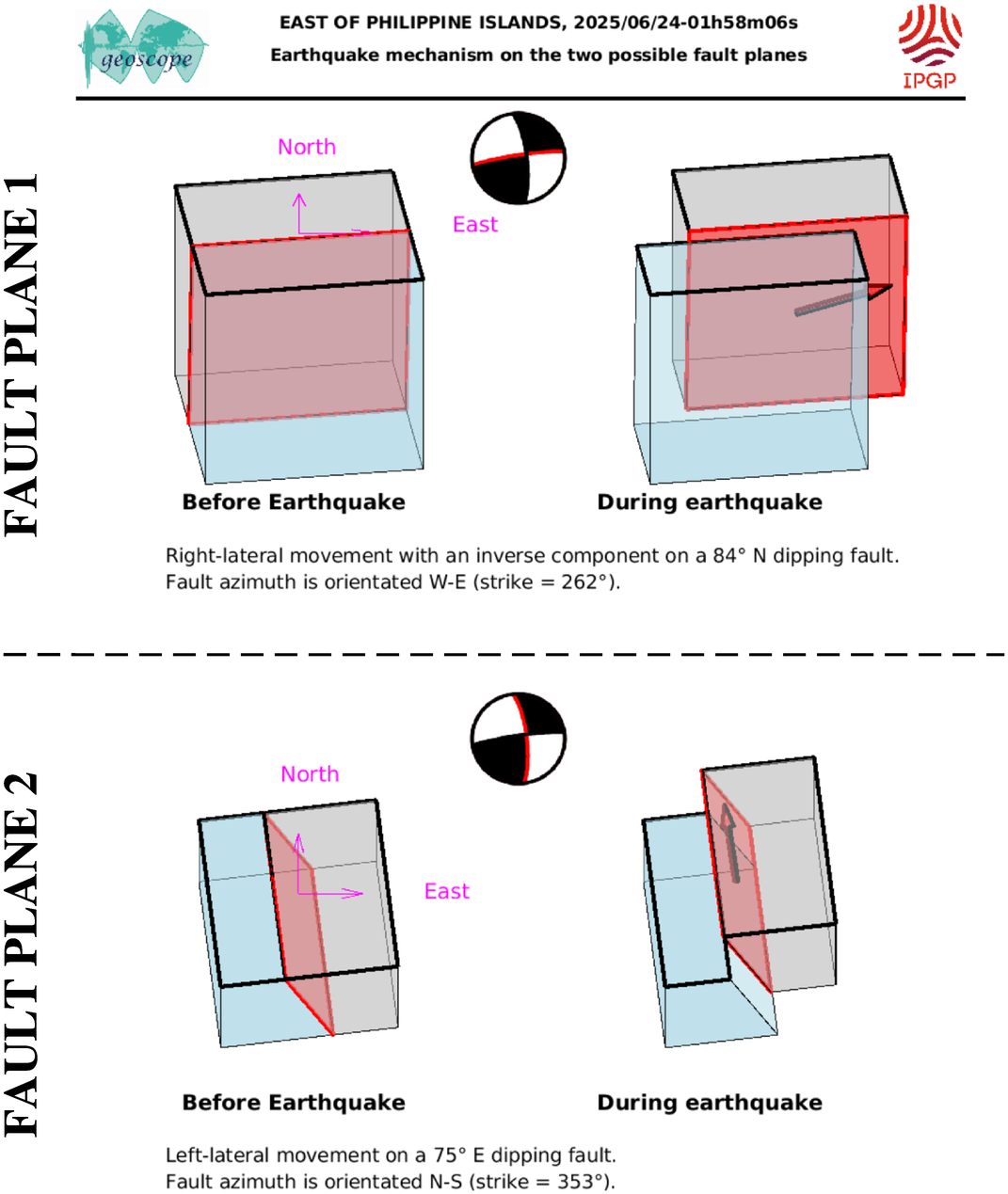 geoscope

EAST OF PHILIPPINE ISLANDS, 2025/06/24-01h58m06s
Earthquake mechanism on the two possible fault planes

IPGP

FAULT PLANE 1

North

East

Before Earthquake

During earthquake

Right-lateral movement with an inverse component on a 84° N dipping fault.
Fault azimuth is orientated W-E (strike = 262°).

FAULT PLANE 2

North

East

Before Earthquake

During earthquake

Left-lateral movement on a 75° E dipping fault.
Fault azimuth is orientated N-S (strike = 353°).