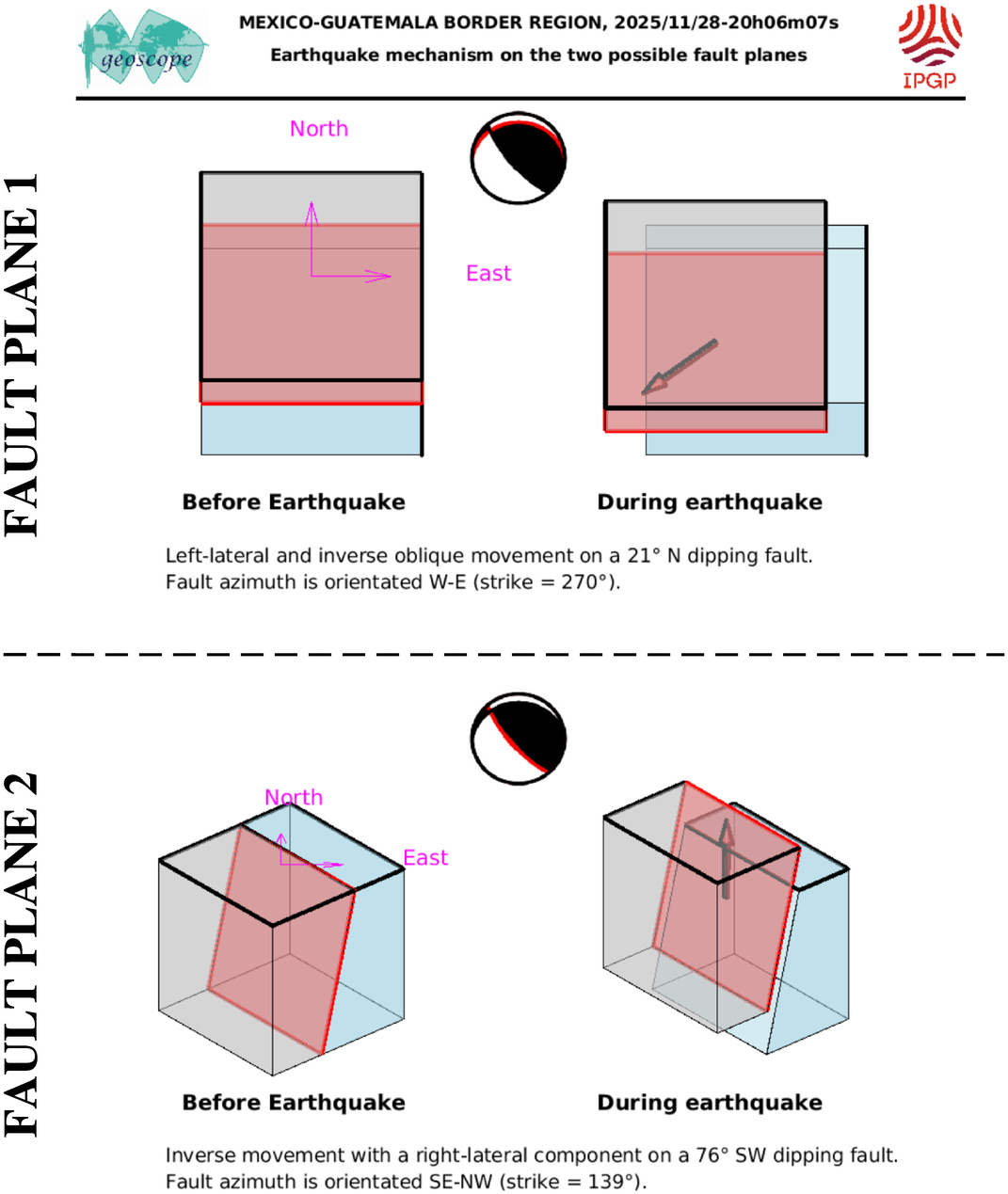 geoscope

MEXICO-GUATEMALA BORDER REGION, 2025/11/28-20h06m07s
Earthquake mechanism on the two possible fault planes

IPGP

FAULT PLANE 1

North

East

Before Earthquake

During earthquake

Left-lateral and inverse oblique movement on a 21° N dipping fault.
Fault azimuth is orientated W-E (strike = 270°).

FAULT PLANE 2

North

East

Before Earthquake

During earthquake

Inverse movement with a right-lateral component on a 76° SW dipping fault.
Fault azimuth is orientated SE-NW (strike = 139°).