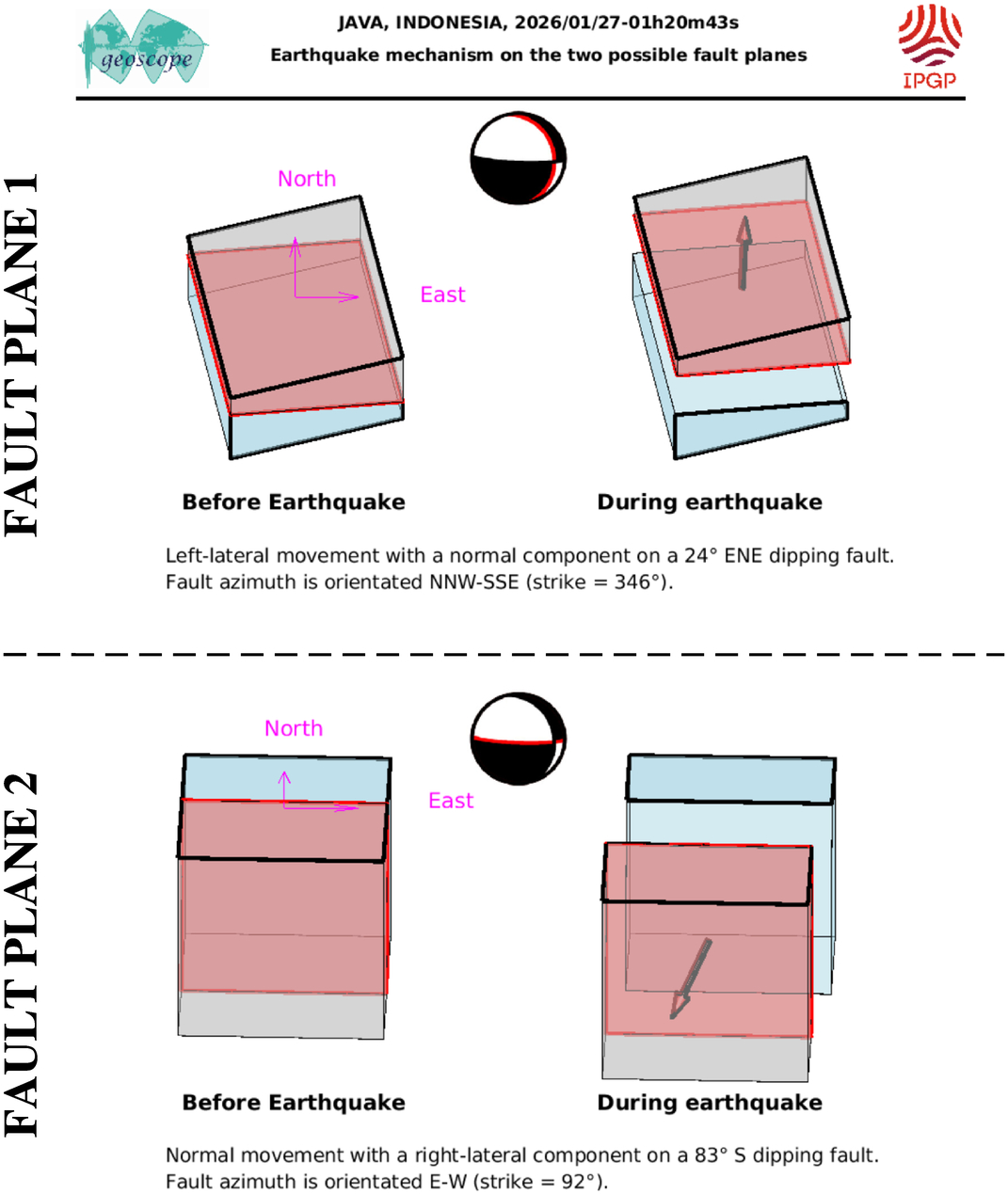 geoscope

JAVA, INDONESIA, 2026/01/27-01h20m43s
Earthquake mechanism on the two possible fault planes

IPGP

FAULT PLANE 1

North

East

Before Earthquake

During earthquake

Left-lateral movement with a normal component on a 24° ENE dipping fault. Fault azimuth is orientated NNW-SSE (strike = 346°).

FAULT PLANE 2

North

East

Before Earthquake

During earthquake

Normal movement with a right-lateral component on a 83° S dipping fault. Fault azimuth is orientated E-W (strike = 92°).