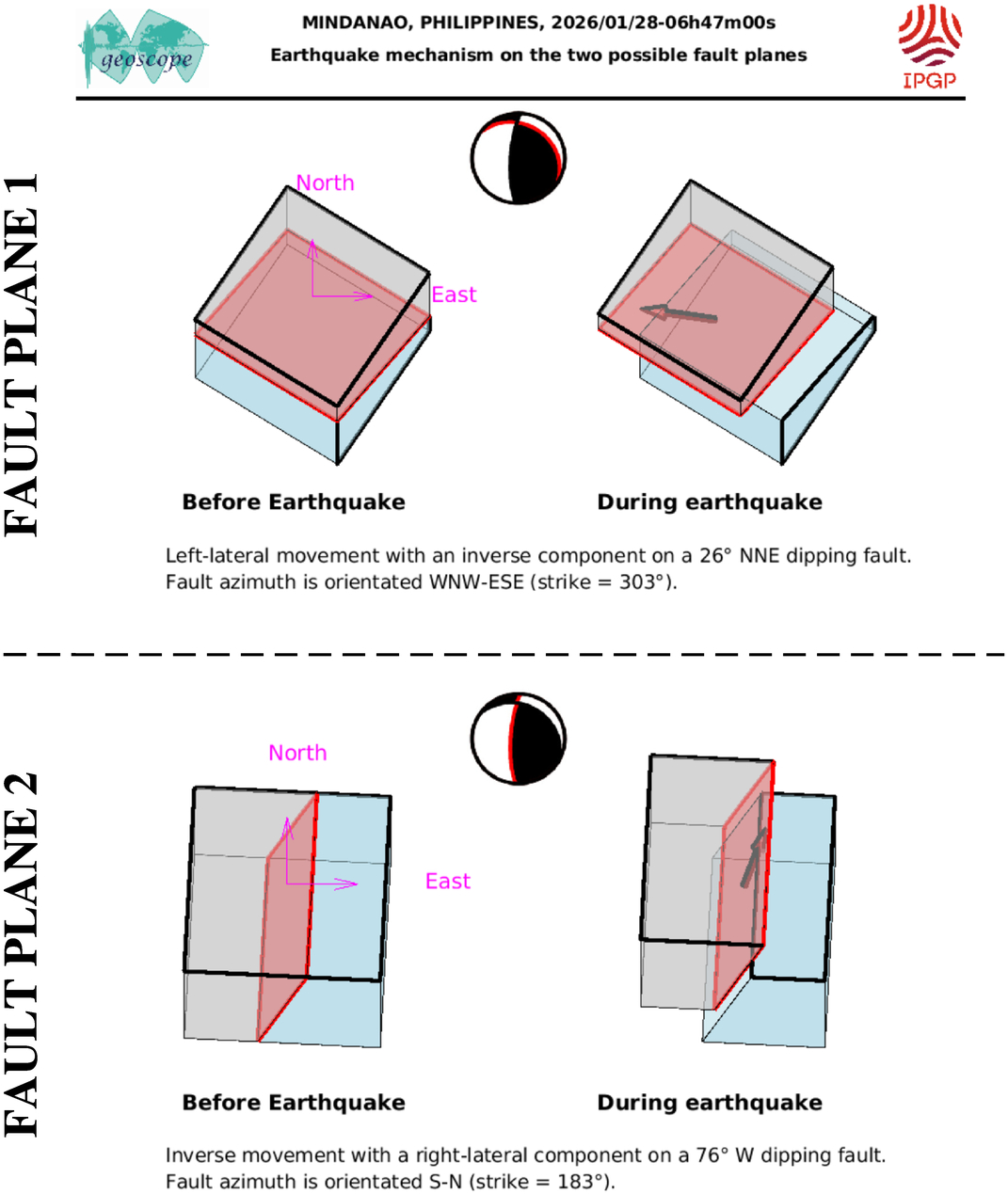 geoscope

MINDANAO, PHILIPPINES, 2026/01/28-06h47m00s
Earthquake mechanism on the two possible fault planes

IPGP

FAULT PLANE 1

North

East

Before Earthquake

During earthquake

Left-lateral movement with an inverse component on a 26° NNE dipping fault.
Fault azimuth is orientated WNW-ESE (strike = 303°).

FAULT PLANE 2

North

East

Before Earthquake

During earthquake

Inverse movement with a right-lateral component on a 76° W dipping fault.
Fault azimuth is orientated S-N (strike = 183°).