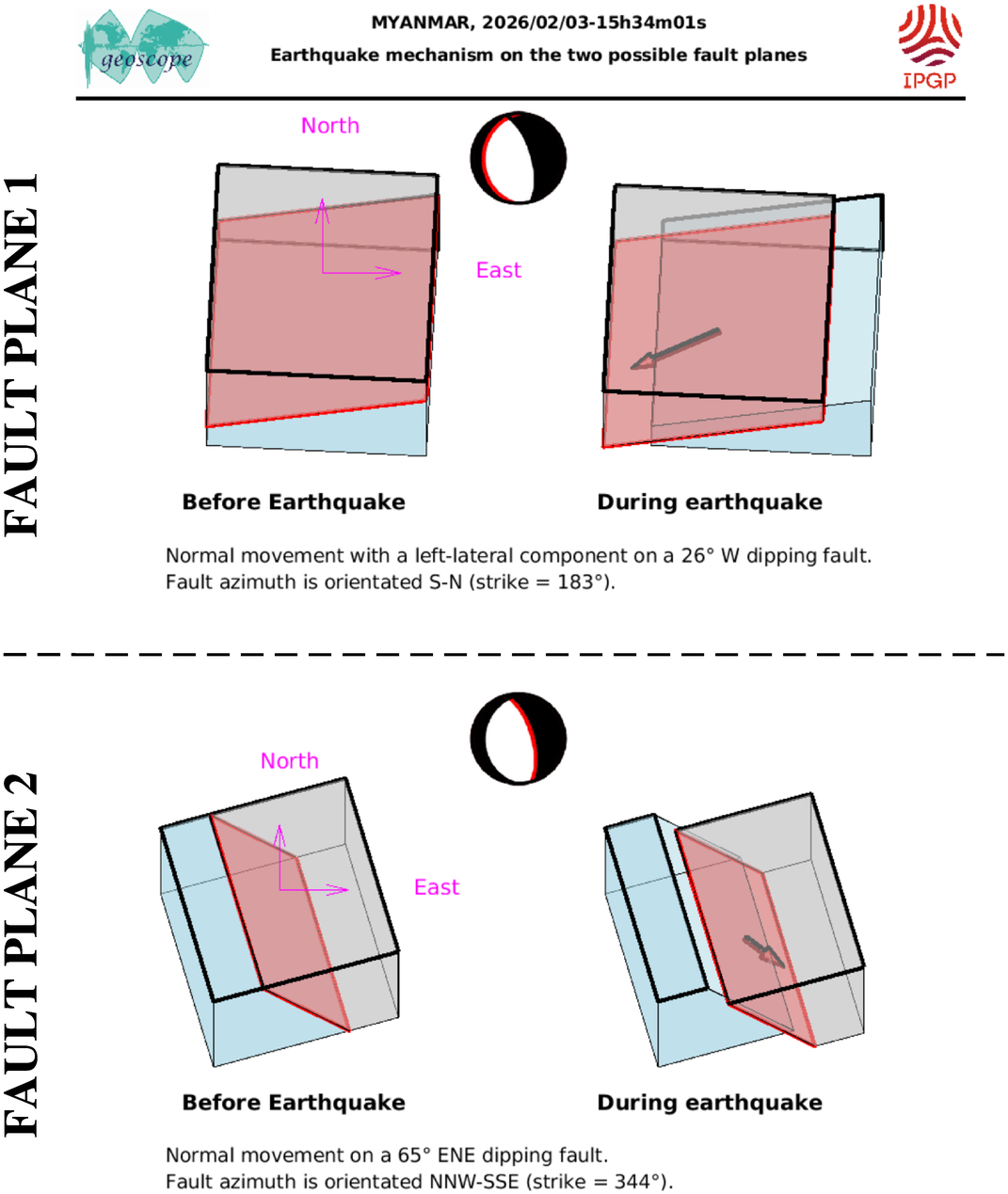 geoscope

MYANMAR, 2026/02/03-15h34m01s
Earthquake mechanism on the two possible fault planes

IPGP

FAULT PLANE 1

North

East

Before Earthquake

During earthquake

Normal movement with a left-lateral component on a 26° W dipping fault.
Fault azimuth is orientated S-N (strike = 183°).

FAULT PLANE 2

North

East

Before Earthquake

During earthquake

Normal movement on a 65° ENE dipping fault.
Fault azimuth is orientated NNW-SSE (strike = 344°).