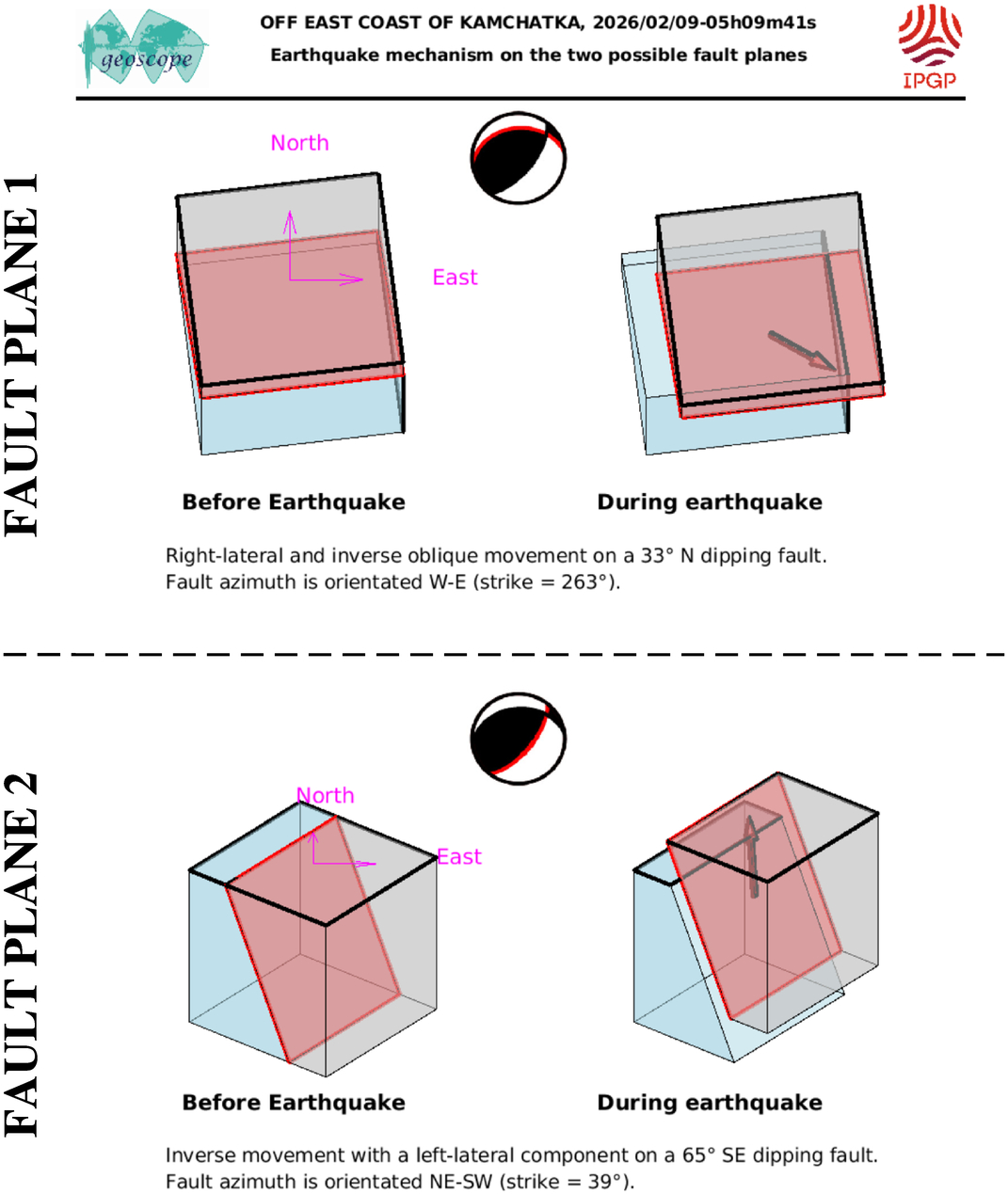 geoscope

OFF EAST COAST OF KAMCHATKA, 2026/02/09-05h09m41s
Earthquake mechanism on the two possible fault planes

IPGP

FAULT PLANE 1

North

East

Before Earthquake

During earthquake

Right-lateral and inverse oblique movement on a 33° N dipping fault.
Fault azimuth is orientated W-E (strike = 263°).

FAULT PLANE 2

North

East

Before Earthquake

During earthquake

Inverse movement with a left-lateral component on a 65° SE dipping fault.
Fault azimuth is orientated NE-SW (strike = 39°).