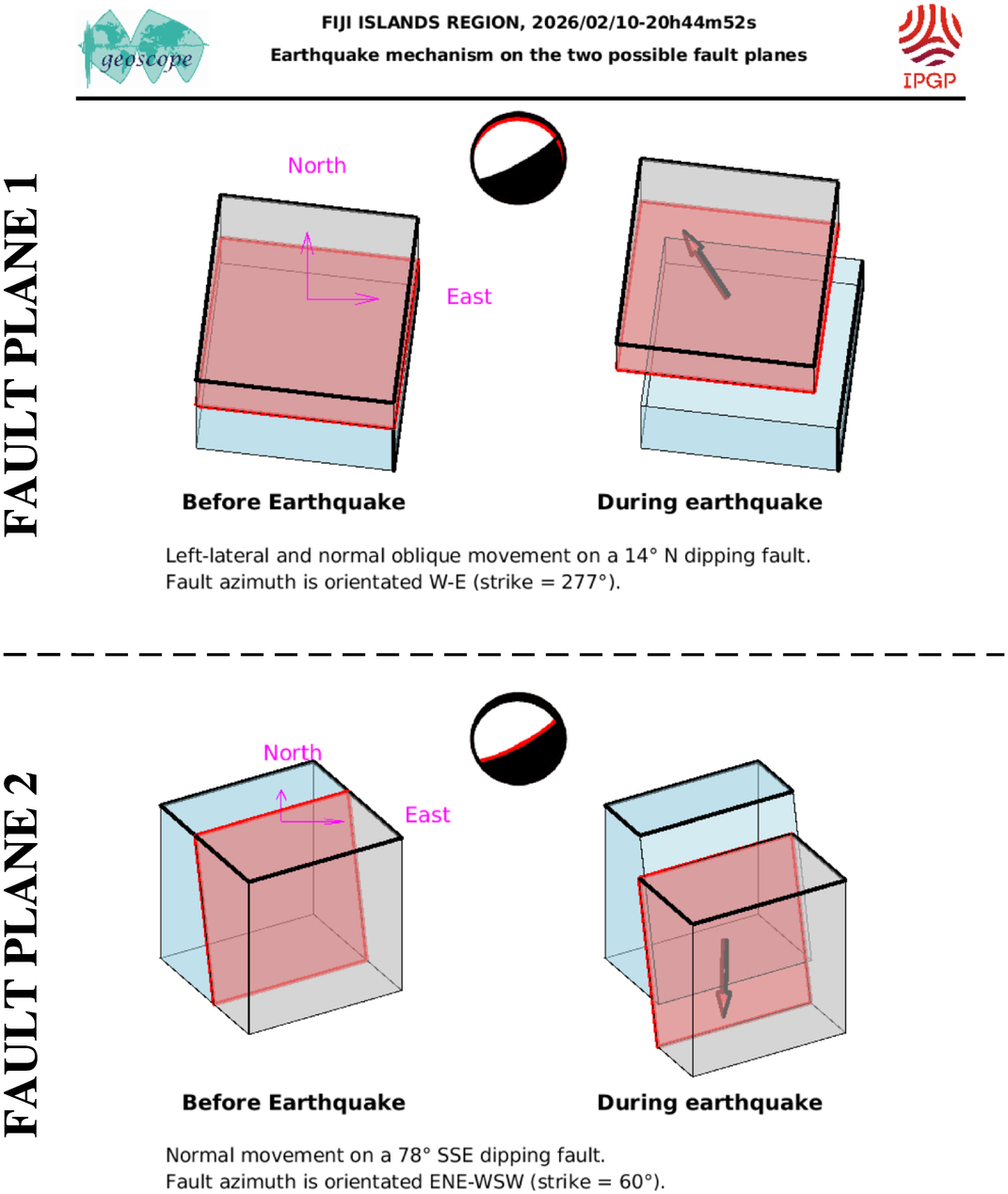 geoscope

FIJI ISLANDS REGION, 2026/02/10-20h44m52s
Earthquake mechanism on the two possible fault planes

IPGP

FAULT PLANE 1

North

East

Before Earthquake

During earthquake

Left-lateral and normal oblique movement on a 14° N dipping fault.
Fault azimuth is orientated W-E (strike = 277°).

FAULT PLANE 2

North

East

Before Earthquake

During earthquake

Normal movement on a 78° SSE dipping fault.
Fault azimuth is orientated ENE-WSW (strike = 60°).