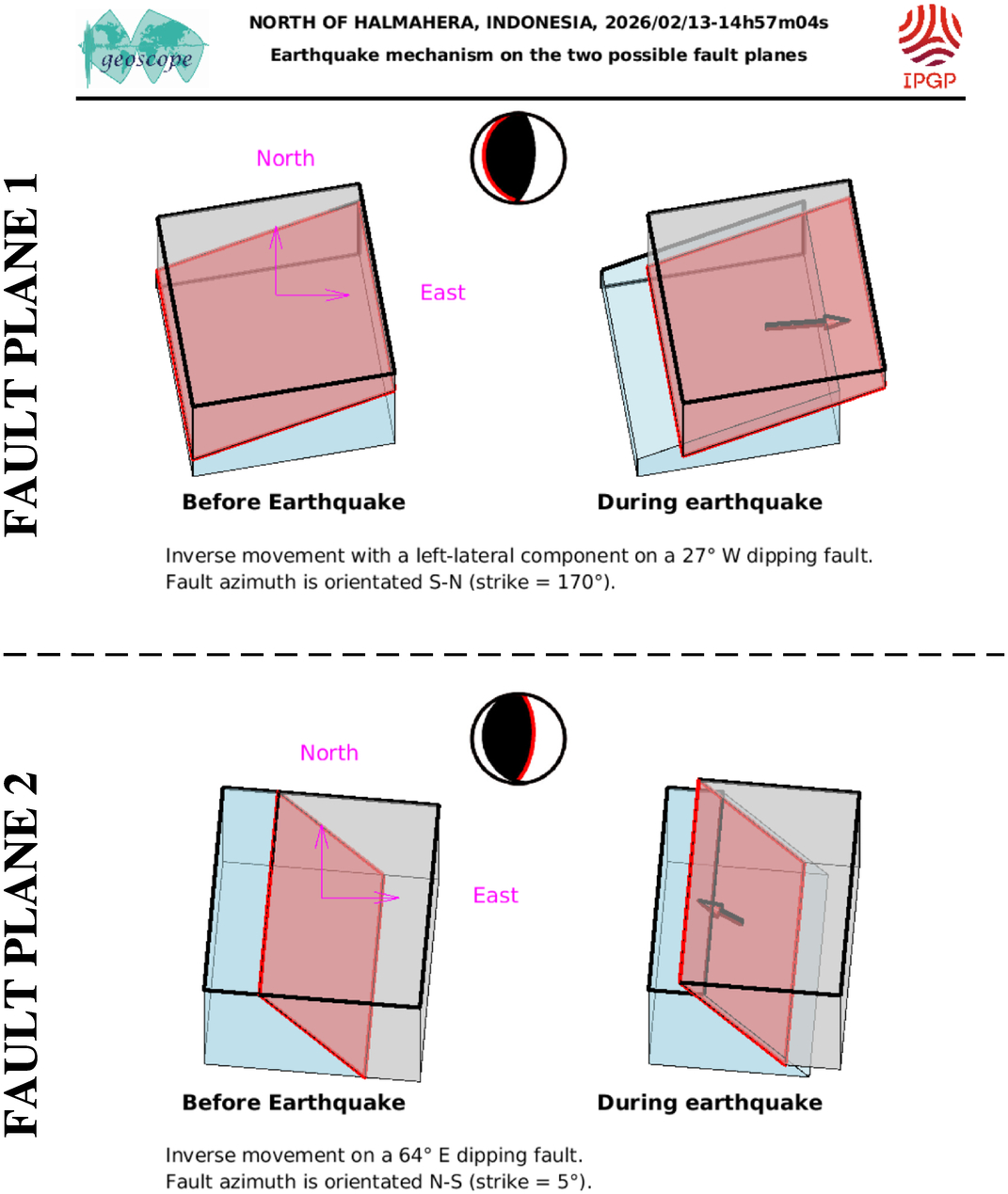 geoscope

NORTH OF HALMAHERA, INDONESIA, 2026/02/13-14h57m04s
Earthquake mechanism on the two possible fault planes

IPGP

FAULT PLANE 1

North

East

Before Earthquake

During earthquake

Inverse movement with a left-lateral component on a 27° W dipping fault.
Fault azimuth is orientated S-N (strike = 170°).

FAULT PLANE 2

North

East

Before Earthquake

During earthquake

Inverse movement on a 64° E dipping fault.
Fault azimuth is orientated N-S (strike = 5°).