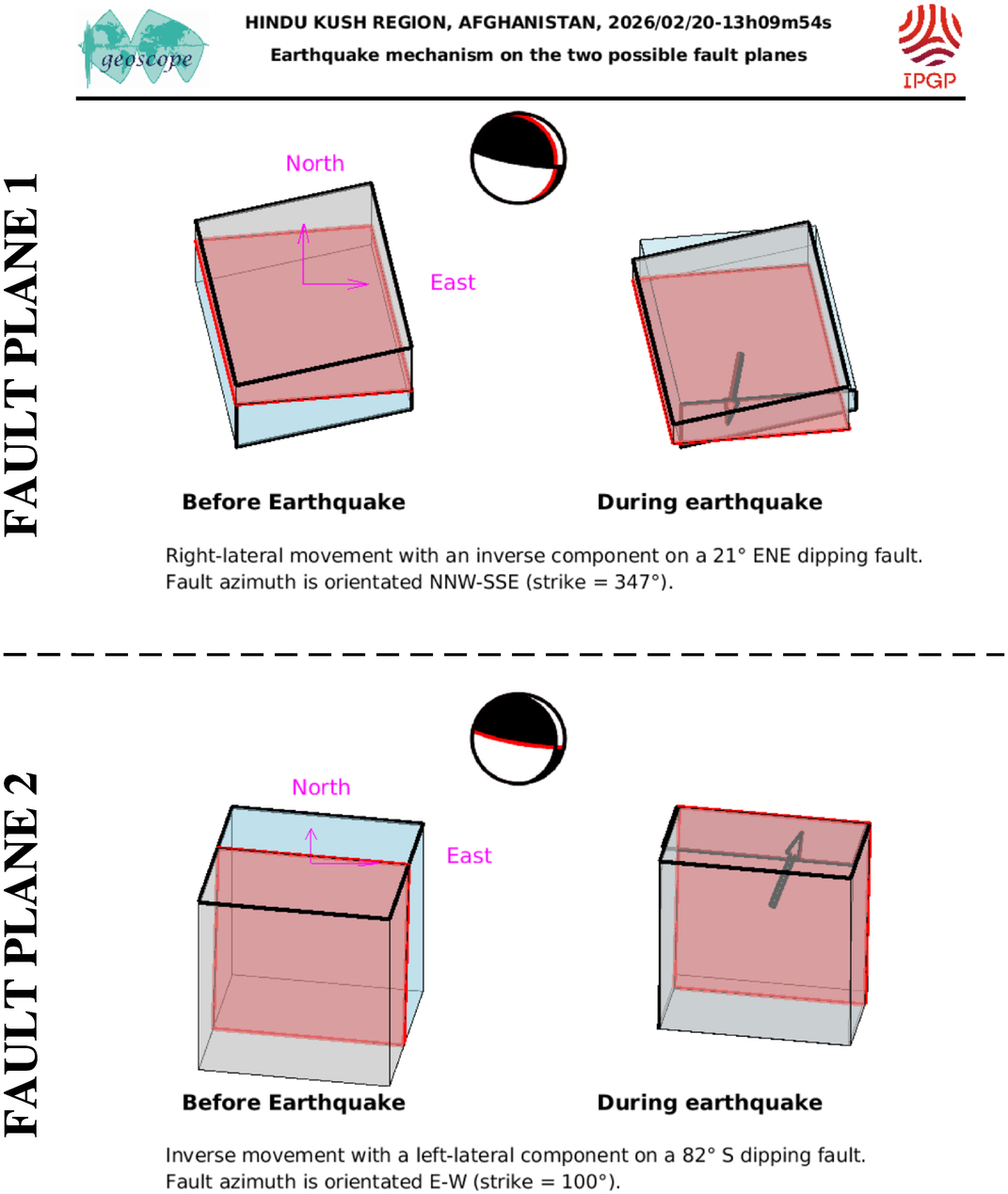 geoscope

HINDU KUSH REGION, AFGHANISTAN, 2026/02/20-13h09m54s
Earthquake mechanism on the two possible fault planes

IPGP

FAULT PLANE 1

North

East

Before Earthquake

During earthquake

Right-lateral movement with an inverse component on a 21° ENE dipping fault. Fault azimuth is orientated NNW-SSE (strike = 347°).

FAULT PLANE 2

North

East

Before Earthquake

During earthquake

Inverse movement with a left-lateral component on a 82° S dipping fault. Fault azimuth is orientated E-W (strike = 100°).