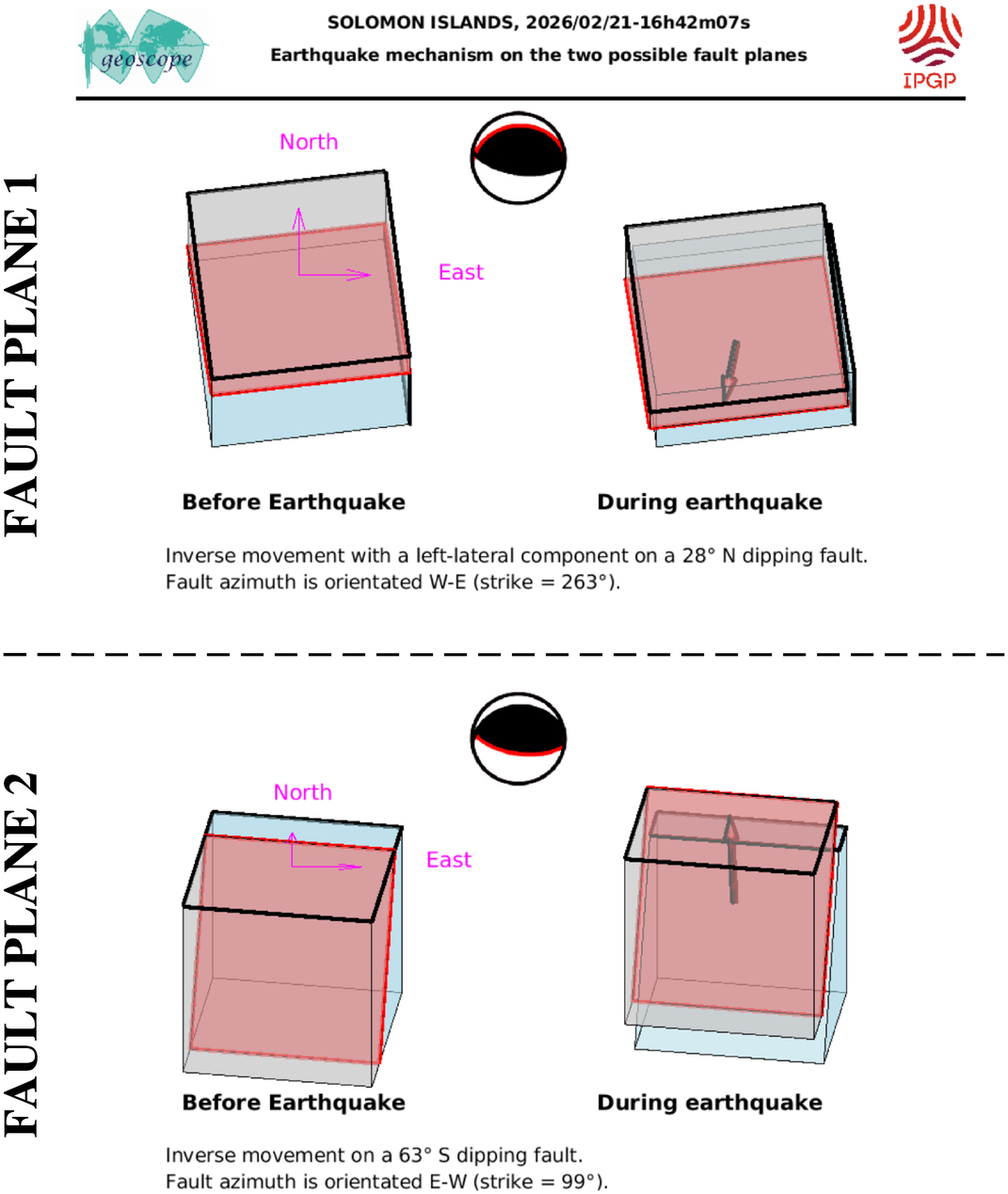 geoscope

SOLOMON ISLANDS, 2026/02/21-16h42m07s
Earthquake mechanism on the two possible fault planes

IPGP

FAULT PLANE 1

North

East

Before Earthquake

During earthquake

Inverse movement with a left-lateral component on a 28° N dipping fault.
Fault azimuth is orientated W-E (strike = 263°).

FAULT PLANE 2

North

East

Before Earthquake

During earthquake

Inverse movement on a 63° S dipping fault.
Fault azimuth is orientated E-W (strike = 99°).