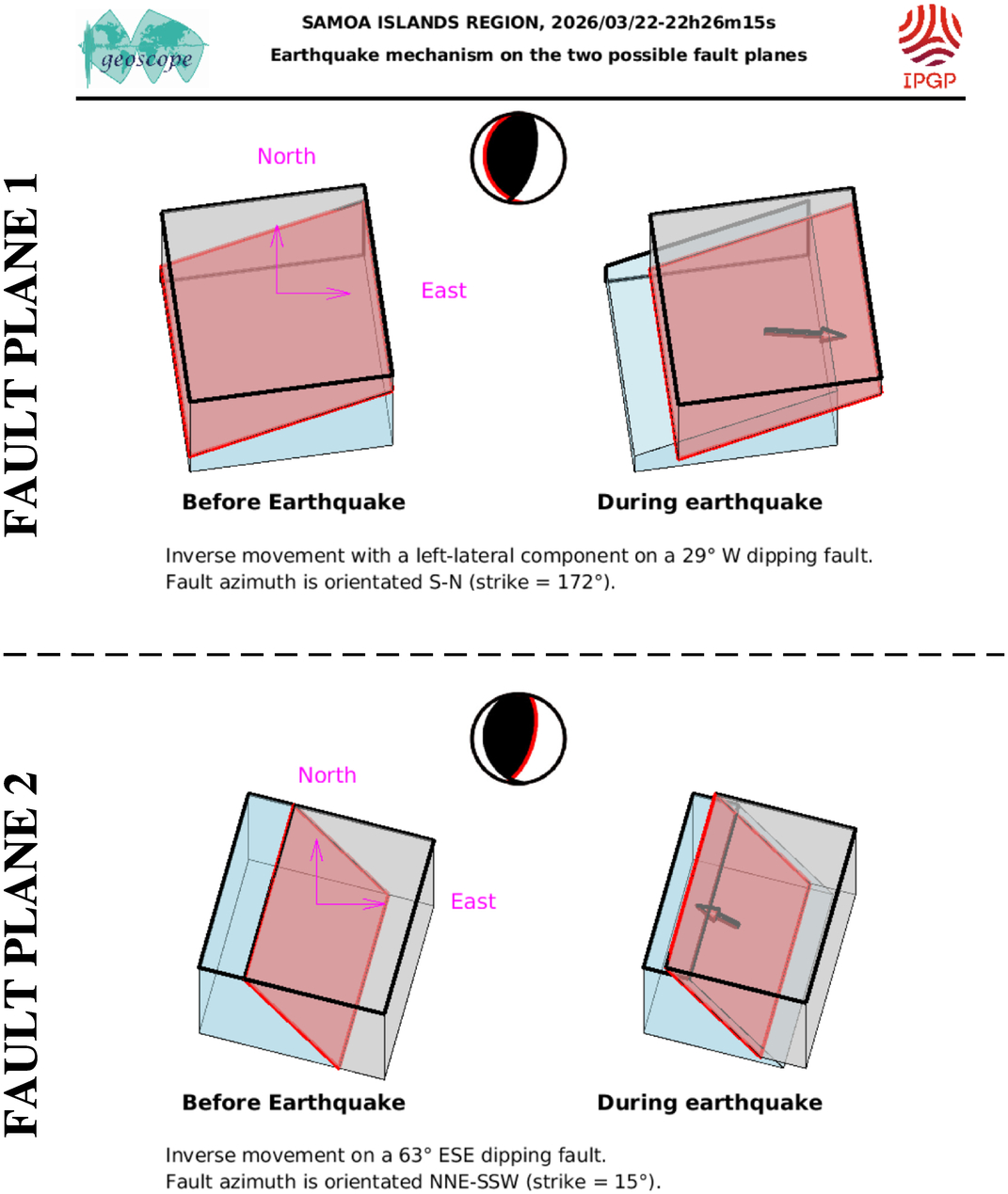 geoscope

SAMOA ISLANDS REGION, 2026/03/22-22h26m15s
Earthquake mechanism on the two possible fault planes

IPGP

FAULT PLANE 1

North

East

Before Earthquake

During earthquake

Inverse movement with a left-lateral component on a 29° W dipping fault.
Fault azimuth is orientated S-N (strike = 172°).

FAULT PLANE 2

North

East

Before Earthquake

During earthquake

Inverse movement on a 63° ESE dipping fault.
Fault azimuth is orientated NNE-SSW (strike = 15°).