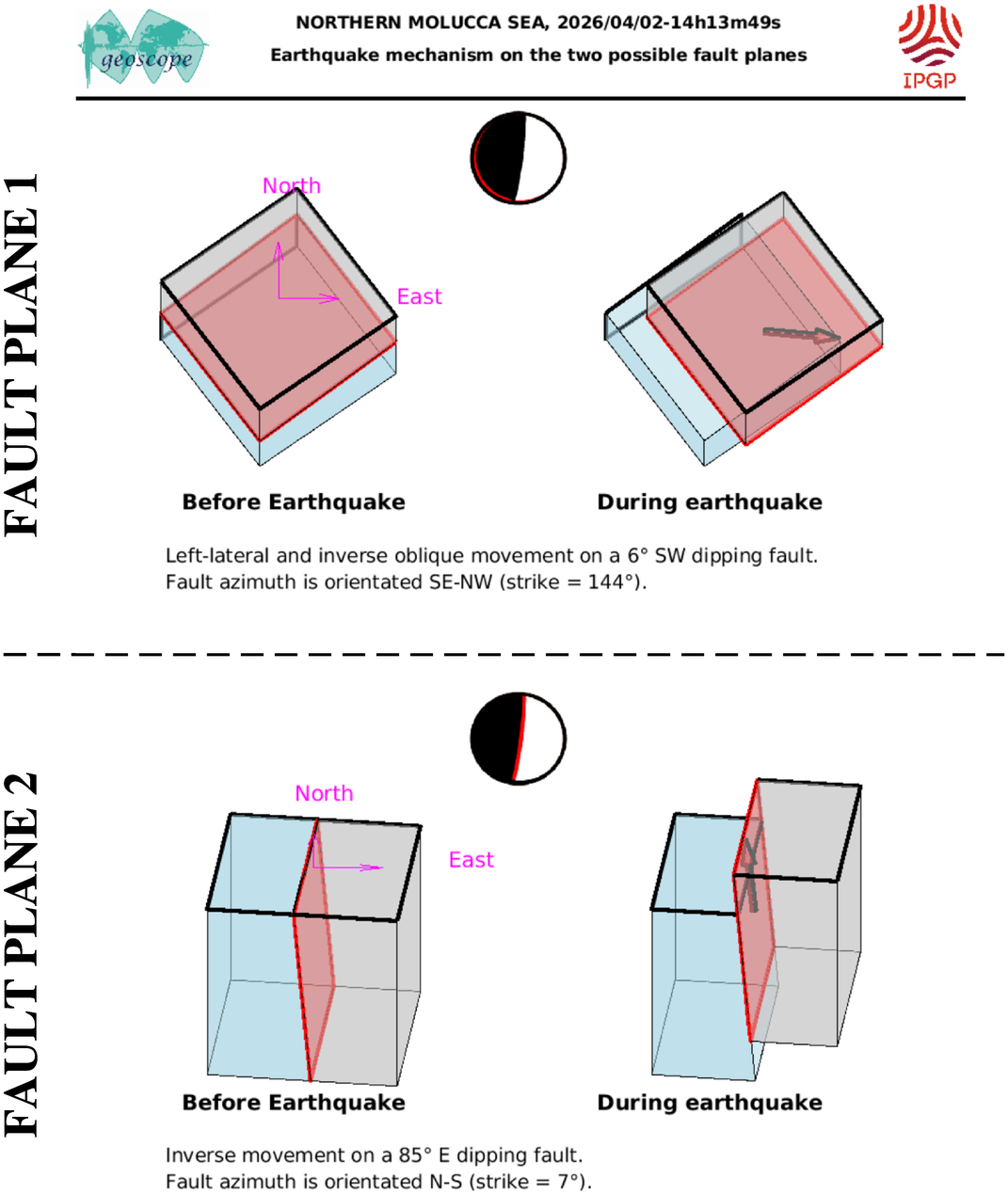 geoscope

NORTHERN MOLUCCA SEA, 2026/04/02-14h13m49s
Earthquake mechanism on the two possible fault planes

IPGP

FAULT PLANE 1

North

East

Before Earthquake

During earthquake

Left-lateral and inverse oblique movement on a 6° SW dipping fault.
Fault azimuth is orientated SE-NW (strike = 144°).

FAULT PLANE 2

North

East

Before Earthquake

During earthquake

Inverse movement on a 85° E dipping fault.
Fault azimuth is orientated N-S (strike = 7°).