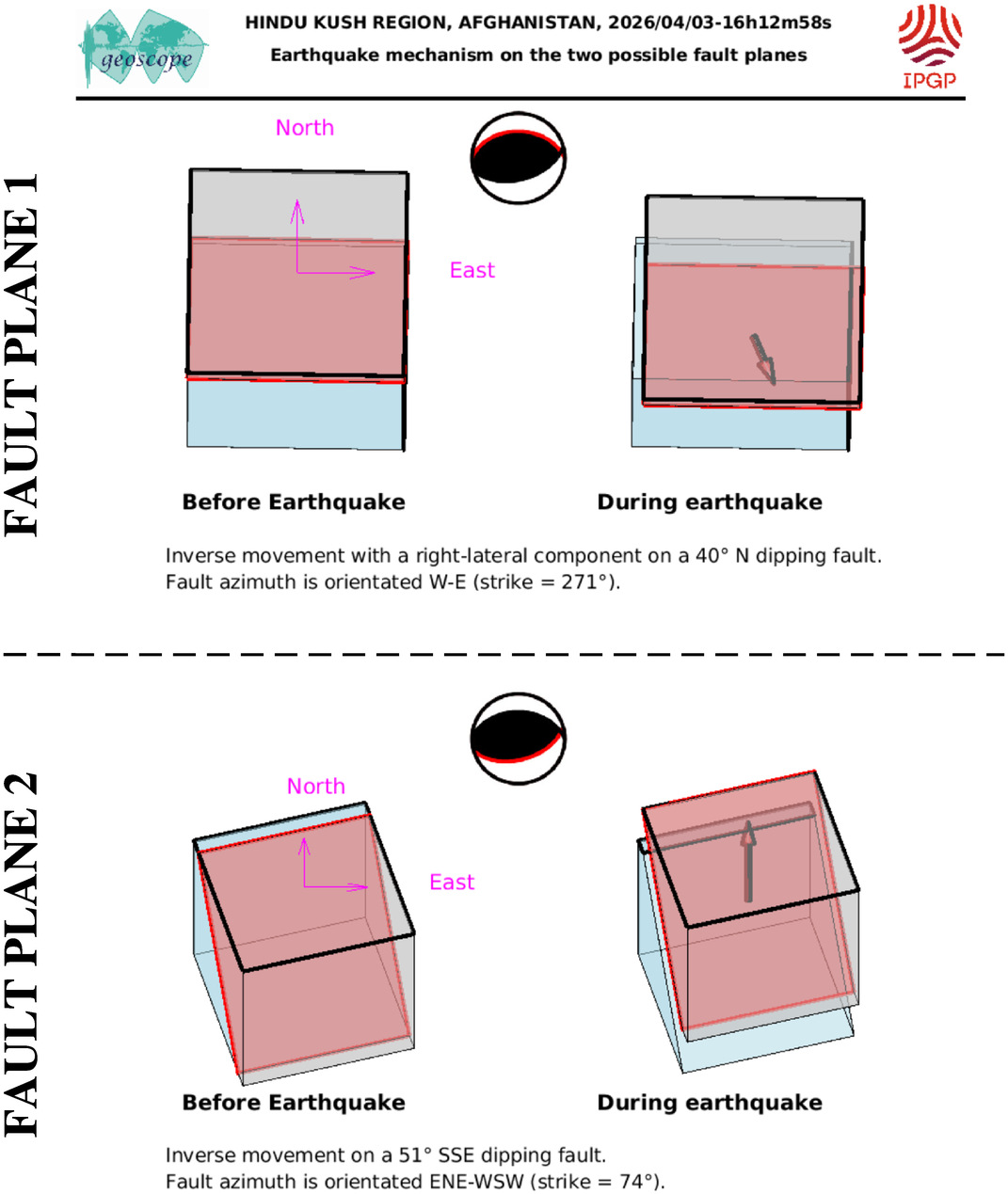 geoscope

HINDU KUSH REGION, AFGHANISTAN, 2026/04/03-16h12m58s
Earthquake mechanism on the two possible fault planes

IPGP

FAULT PLANE 1

North

East

Before Earthquake

During earthquake

Inverse movement with a right-lateral component on a 40° N dipping fault.
Fault azimuth is orientated W-E (strike = 271°).

FAULT PLANE 2

North

East

Before Earthquake

During earthquake

Inverse movement on a 51° SSE dipping fault.
Fault azimuth is orientated ENE-WSW (strike = 74°).