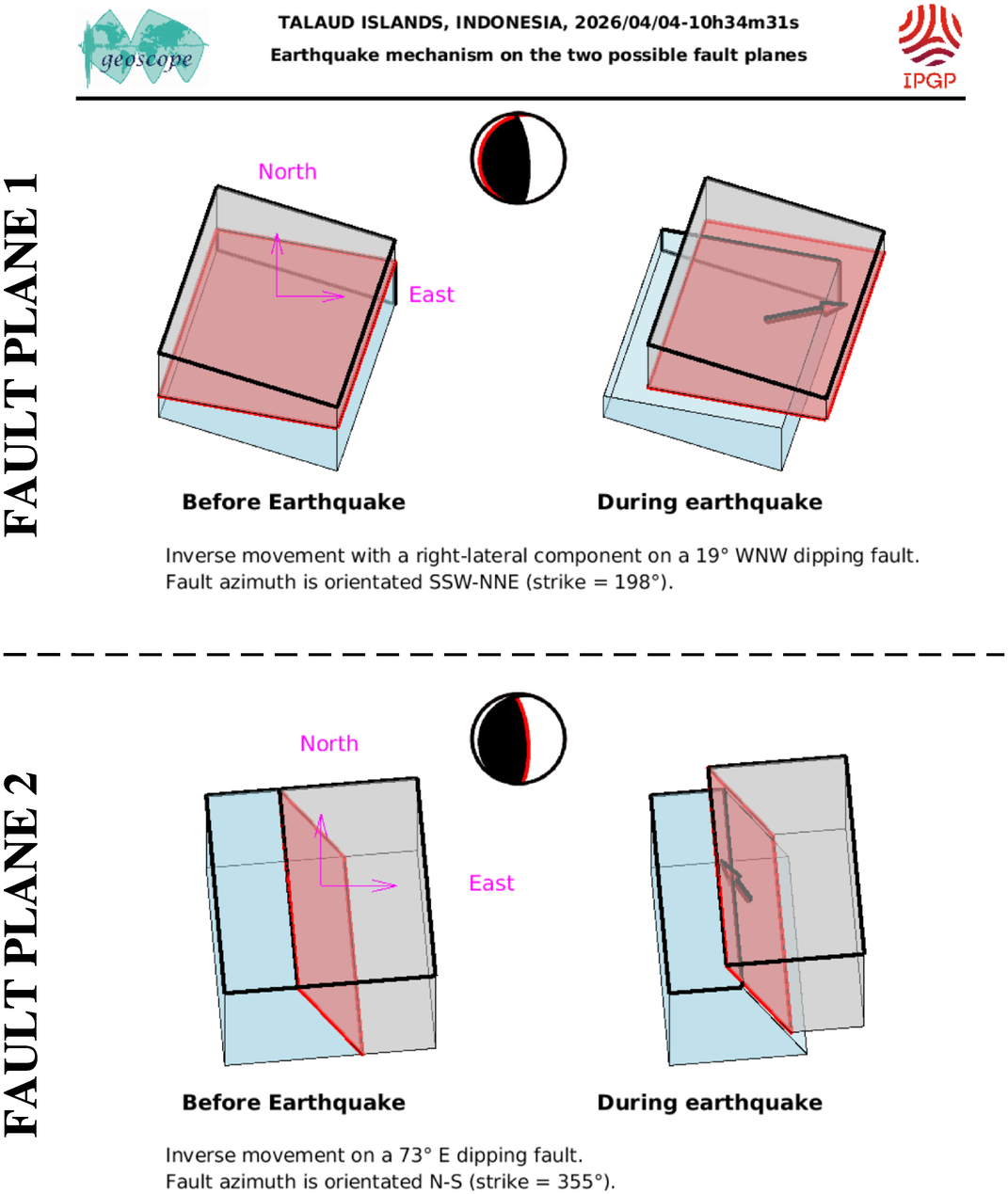 geoscope

TALAUD ISLANDS, INDONESIA, 2026/04/04-10h34m31s
Earthquake mechanism on the two possible fault planes

IPGP

FAULT PLANE 1

North

East

Before Earthquake

During earthquake

Inverse movement with a right-lateral component on a 19° WNW dipping fault.
Fault azimuth is orientated SSW-NNE (strike = 198°).

FAULT PLANE 2

North

East

Before Earthquake

During earthquake

Inverse movement on a 73° E dipping fault.
Fault azimuth is orientated N-S (strike = 355°).