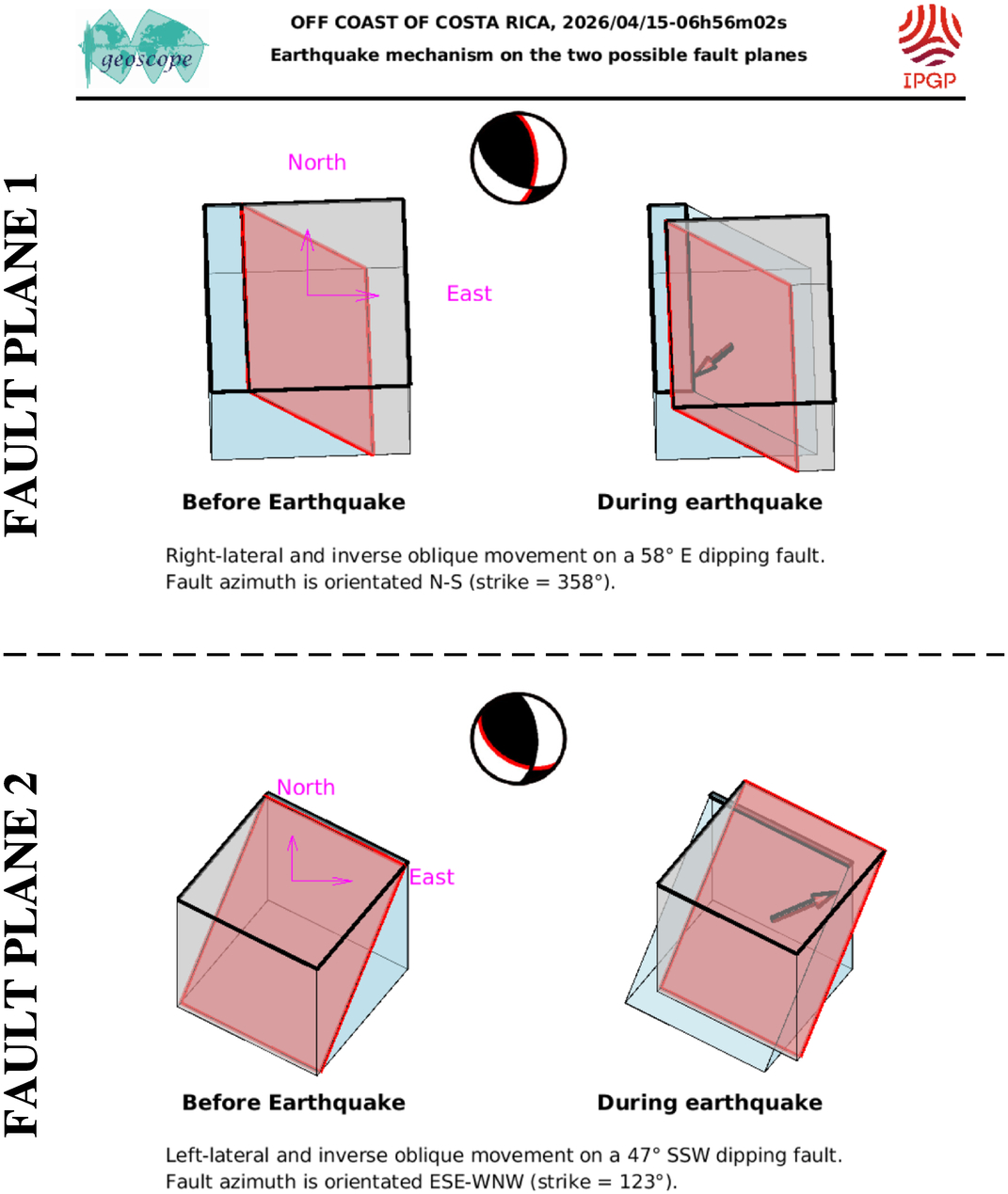 geoscope

OFF COAST OF COSTA RICA, 2026/04/15-06h56m02s
Earthquake mechanism on the two possible fault planes

IPGP

FAULT PLANE 1

North

East

Before Earthquake

During earthquake

Right-lateral and inverse oblique movement on a 58° E dipping fault.
Fault azimuth is orientated N-S (strike = 358°).

FAULT PLANE 2

North

East

Before Earthquake

During earthquake

Left-lateral and inverse oblique movement on a 47° SSW dipping fault.
Fault azimuth is orientated ESE-WNW (strike = 123°).