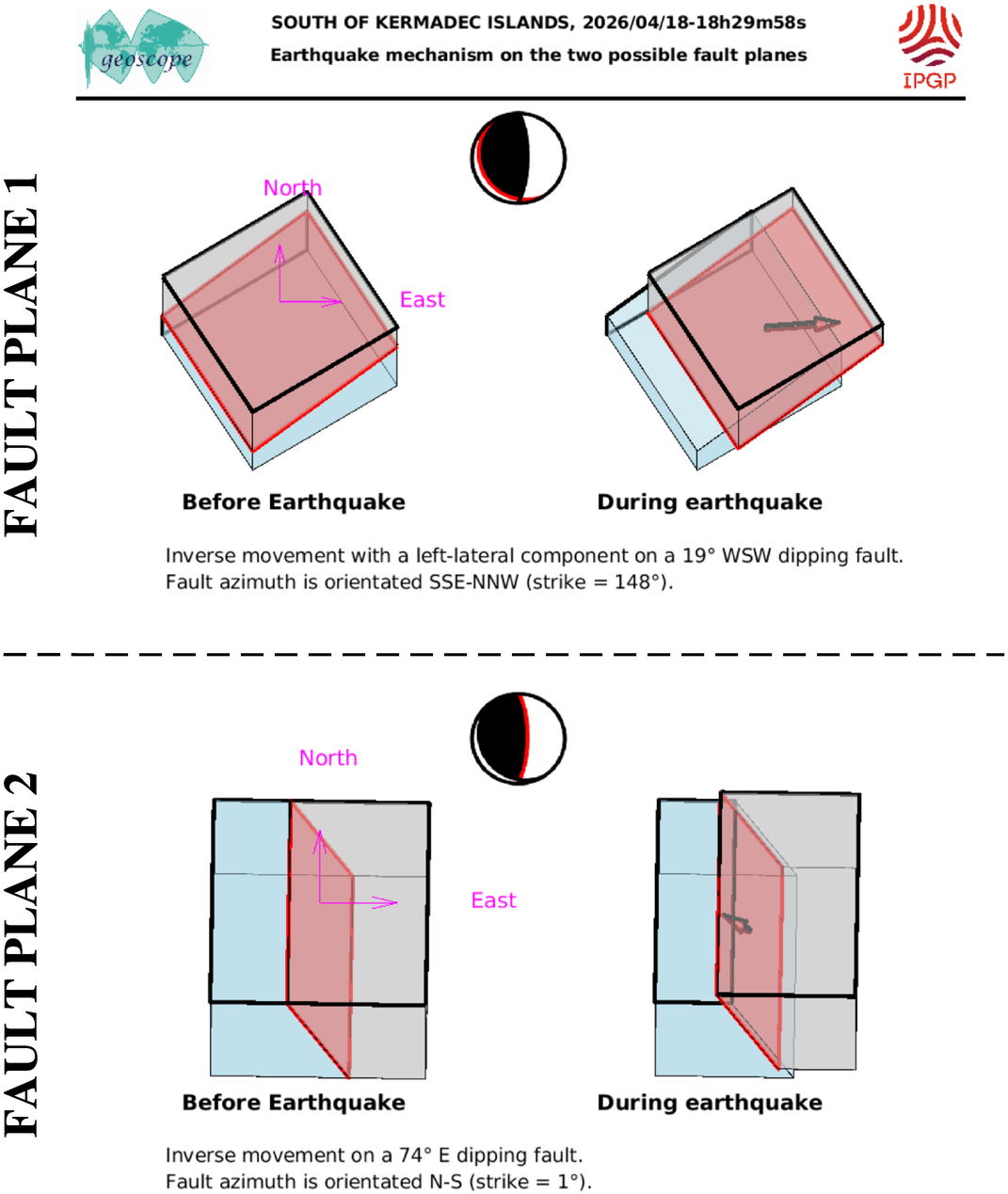 geoscope

SOUTH OF KERMADEC ISLANDS, 2026/04/18-18h29m58s
Earthquake mechanism on the two possible fault planes

IPGP

FAULT PLANE 1

North

East

Before Earthquake

During earthquake

Inverse movement with a left-lateral component on a 19° WSW dipping fault.
Fault azimuth is orientated SSE-NNW (strike = 148°).

FAULT PLANE 2

North

East

Before Earthquake

During earthquake

Inverse movement on a 74° E dipping fault.
Fault azimuth is orientated N-S (strike = 1°).