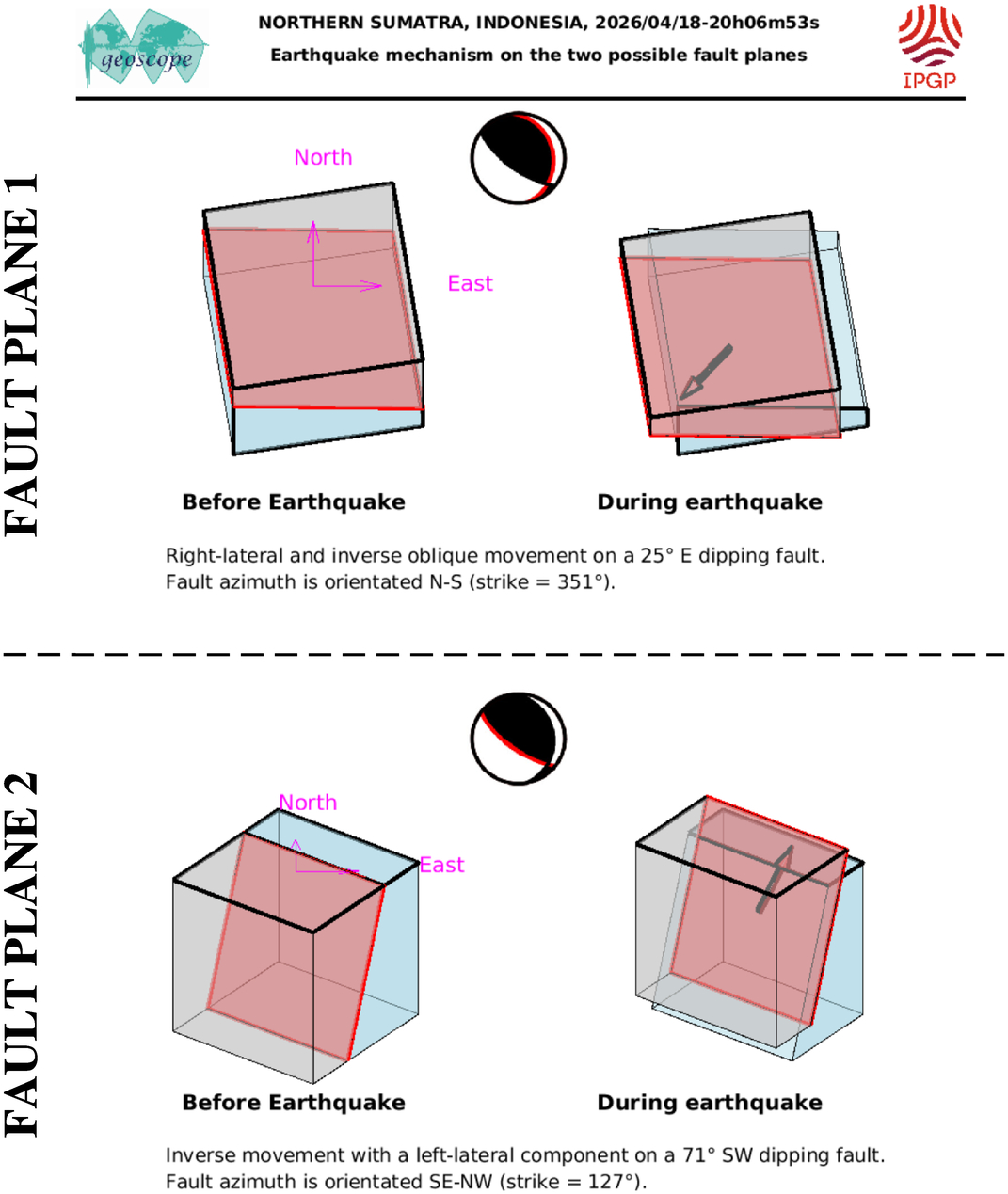 geoscope

NORTHERN SUMATRA, INDONESIA, 2026/04/18-20h06m53s
Earthquake mechanism on the two possible fault planes

IPGP

FAULT PLANE 1

North

East

Before Earthquake

During earthquake

Right-lateral and inverse oblique movement on a 25° E dipping fault.
Fault azimuth is orientated N-S (strike = 351°).

FAULT PLANE 2

North

East

Before Earthquake

During earthquake

Inverse movement with a left-lateral component on a 71° SW dipping fault.
Fault azimuth is orientated SE-NW (strike = 127°).