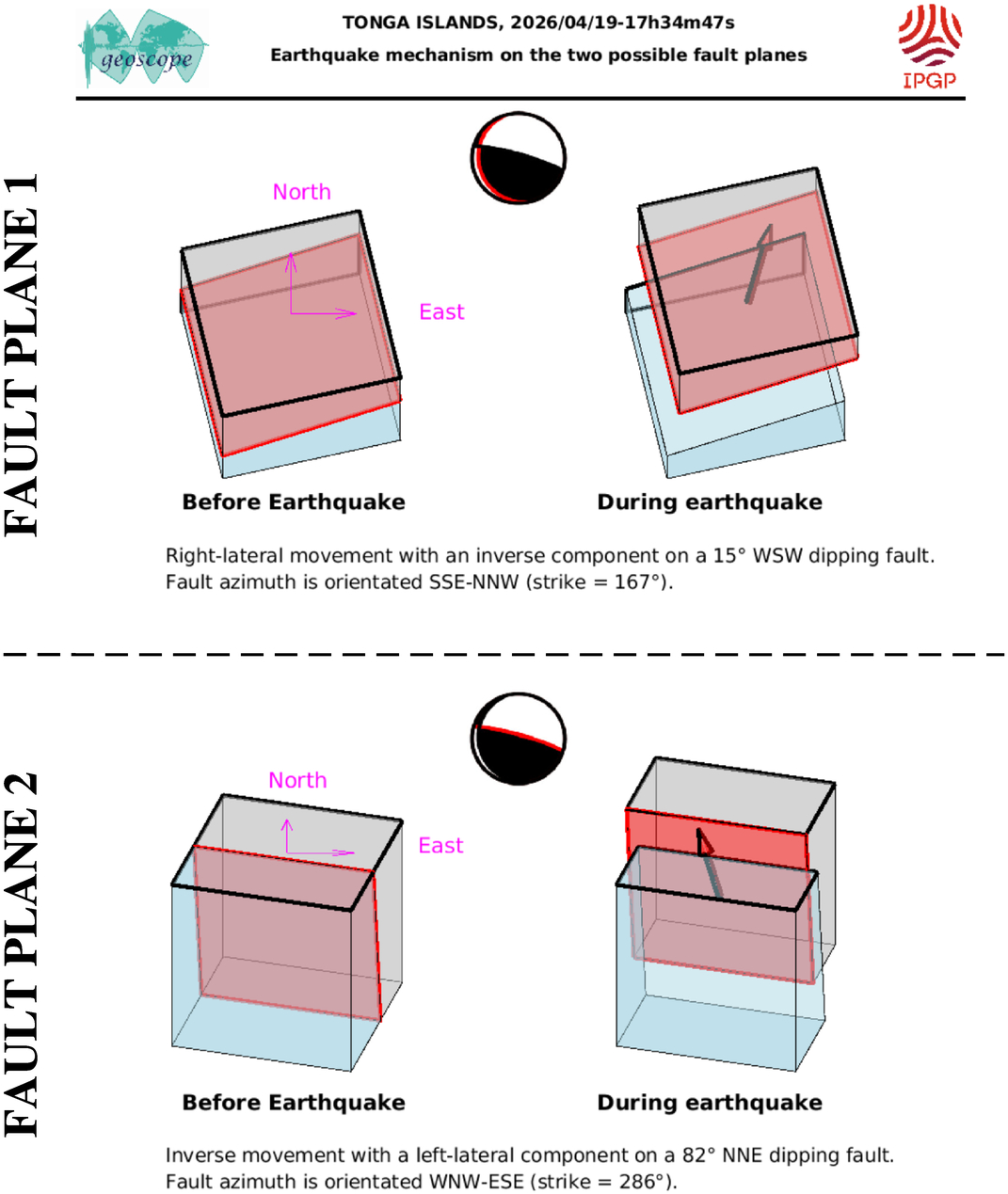 geoscope

TONGA ISLANDS, 2026/04/19-17h34m47s
Earthquake mechanism on the two possible fault planes

IPGP

FAULT PLANE 1

North

East

Before Earthquake

During earthquake

Right-lateral movement with an inverse component on a 15° WSW dipping fault. Fault azimuth is orientated SSE-NNW (strike = 167°).

FAULT PLANE 2

North

East

Before Earthquake

During earthquake

Inverse movement with a left-lateral component on a 82° NNE dipping fault. Fault azimuth is orientated WNW-ESE (strike = 286°).