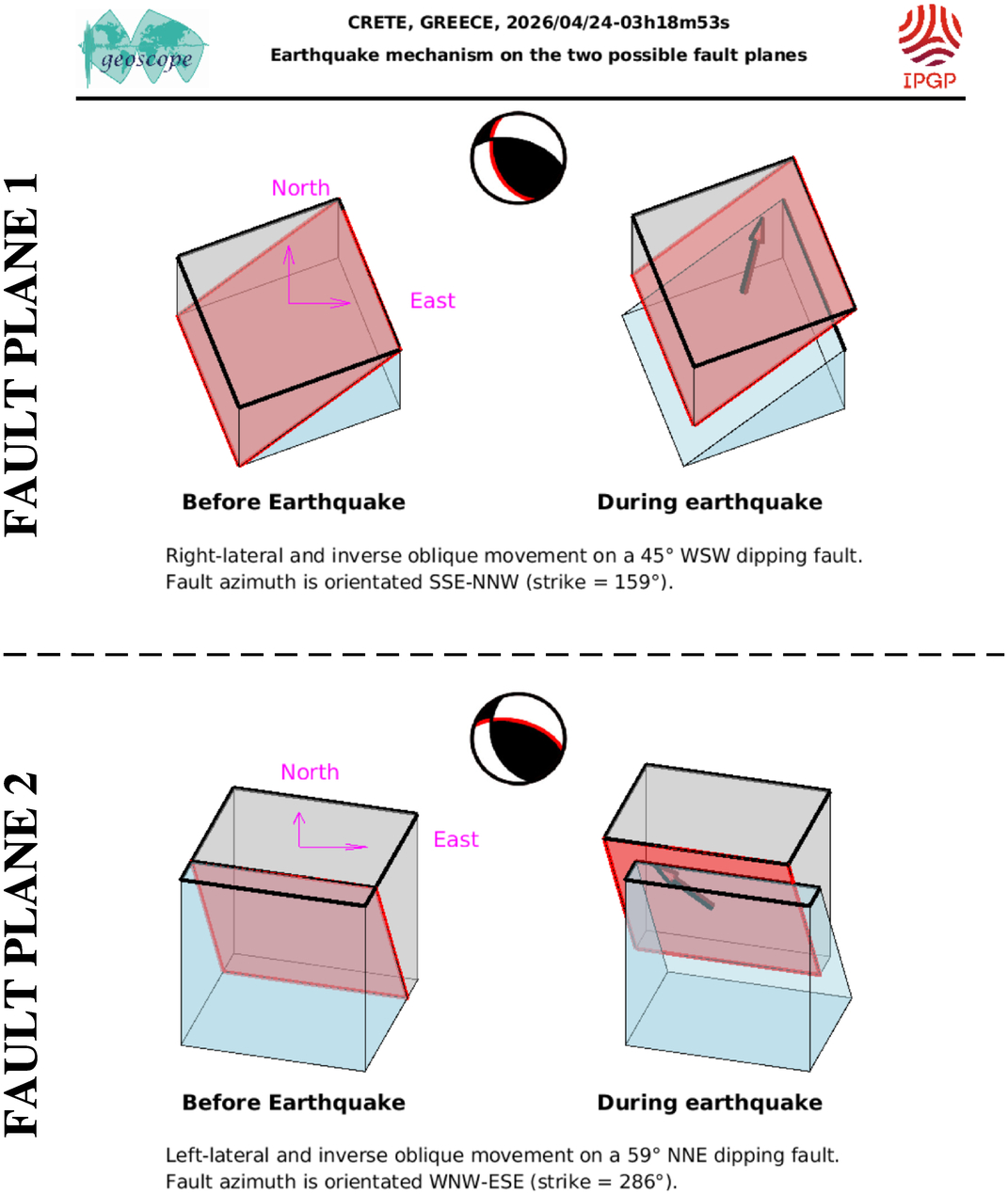 geoscope

CRETE, GREECE, 2026/04/24-03h18m53s
Earthquake mechanism on the two possible fault planes

IPGP

FAULT PLANE 1

North

East

Before Earthquake

During earthquake

Right-lateral and inverse oblique movement on a 45° WSW dipping fault.
Fault azimuth is orientated SSE-NNW (strike = 159°).

FAULT PLANE 2

North

East

Before Earthquake

During earthquake

Left-lateral and inverse oblique movement on a 59° NNE dipping fault.
Fault azimuth is orientated WNW-ESE (strike = 286°).