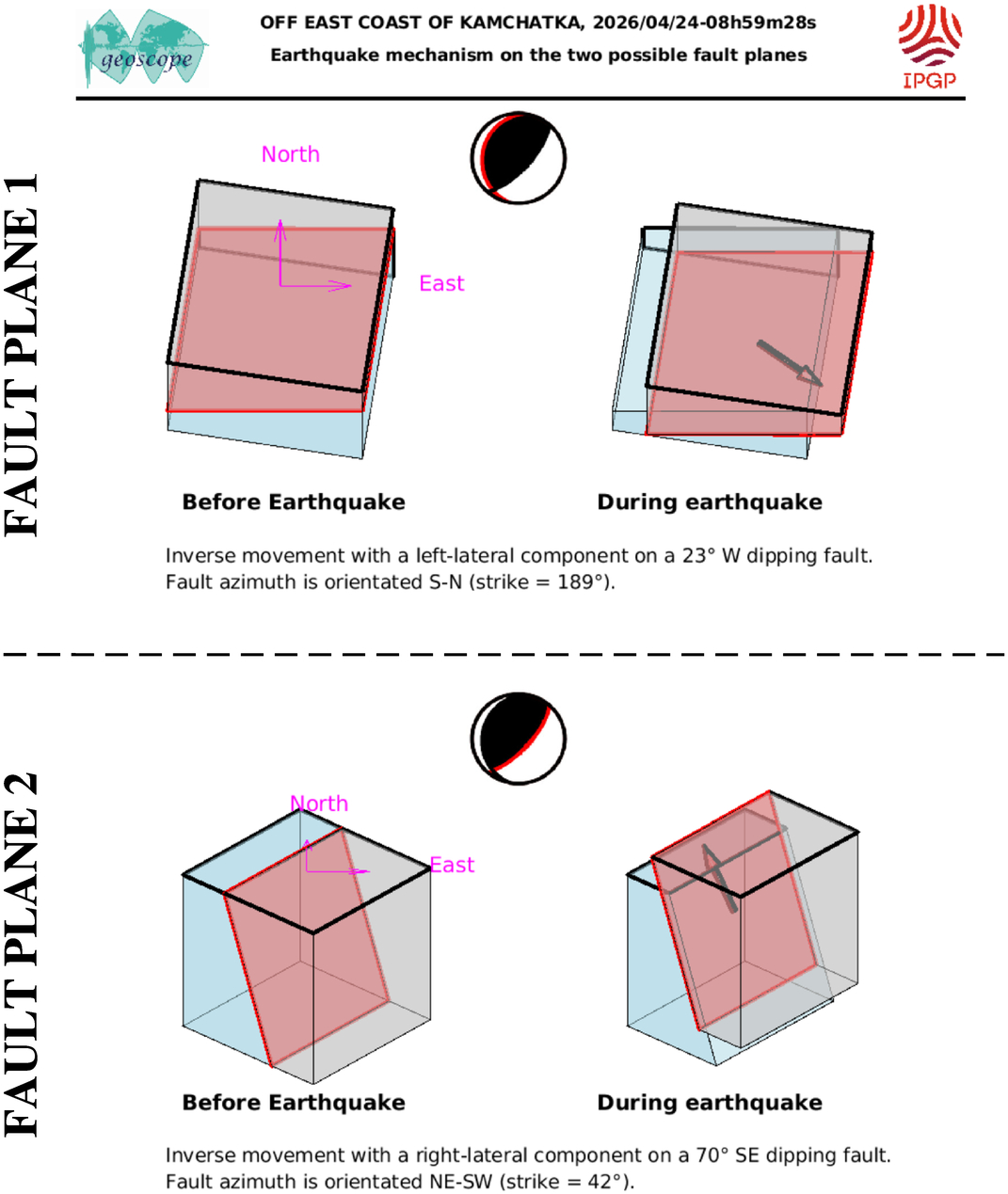 geoscope

OFF EAST COAST OF KAMCHATKA, 2026/04/24-08h59m28s
Earthquake mechanism on the two possible fault planes

IPGP

FAULT PLANE 1

North

East

Before Earthquake

During earthquake

Inverse movement with a left-lateral component on a 23° W dipping fault.
Fault azimuth is orientated S-N (strike = 189°).

FAULT PLANE 2

North

East

Before Earthquake

During earthquake

Inverse movement with a right-lateral component on a 70° SE dipping fault.
Fault azimuth is orientated NE-SW (strike = 42°).