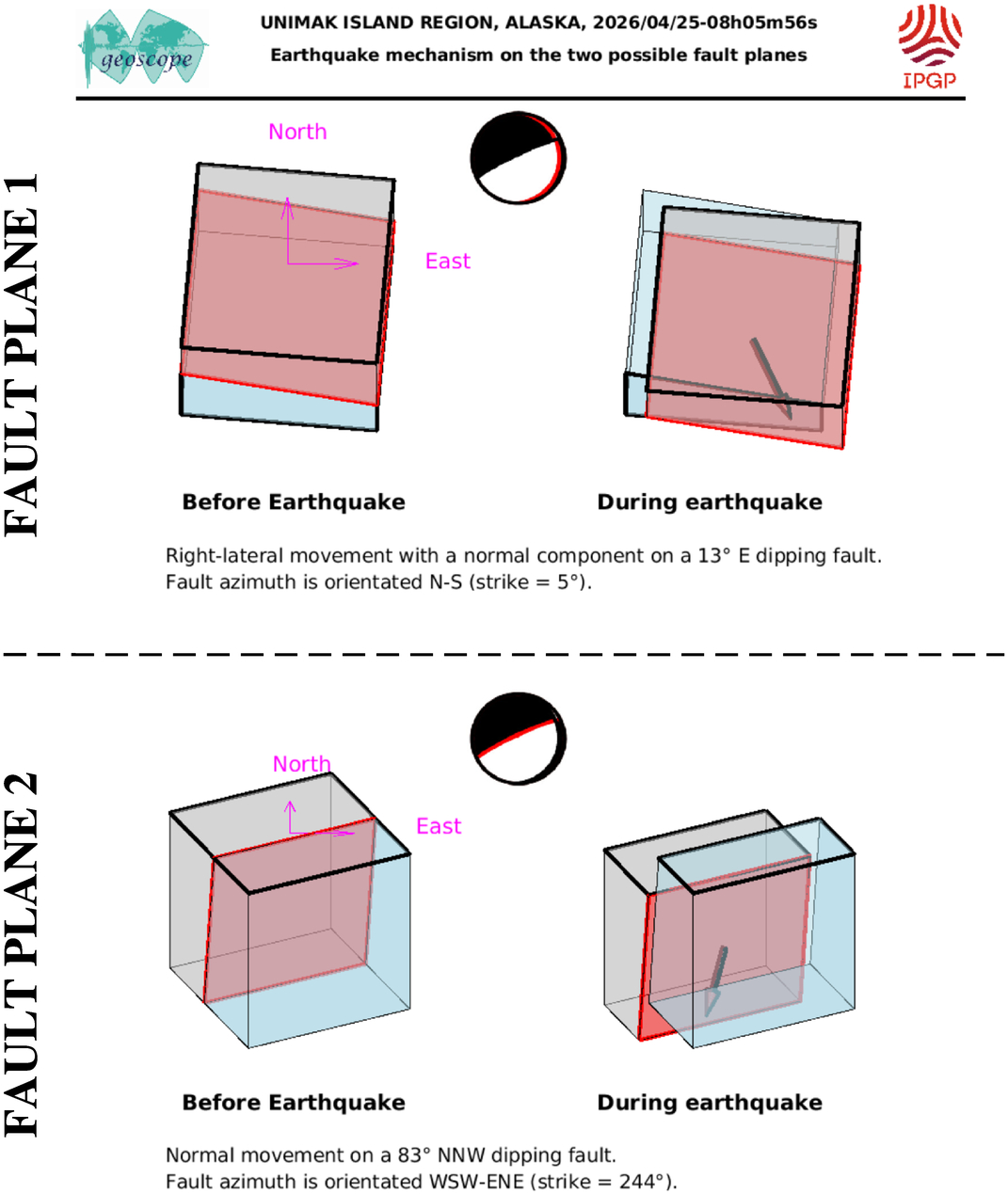 geoscope

UNIMAK ISLAND REGION, ALASKA, 2026/04/25-08h05m56s
Earthquake mechanism on the two possible fault planes

IPGP

FAULT PLANE 1

North

East

Before Earthquake

During earthquake

Right-lateral movement with a normal component on a 13° E dipping fault.
Fault azimuth is orientated N-S (strike = 5°).

FAULT PLANE 2

North

East

Before Earthquake

During earthquake

Normal movement on a 83° NNW dipping fault.
Fault azimuth is orientated WSW-ENE (strike = 244°).