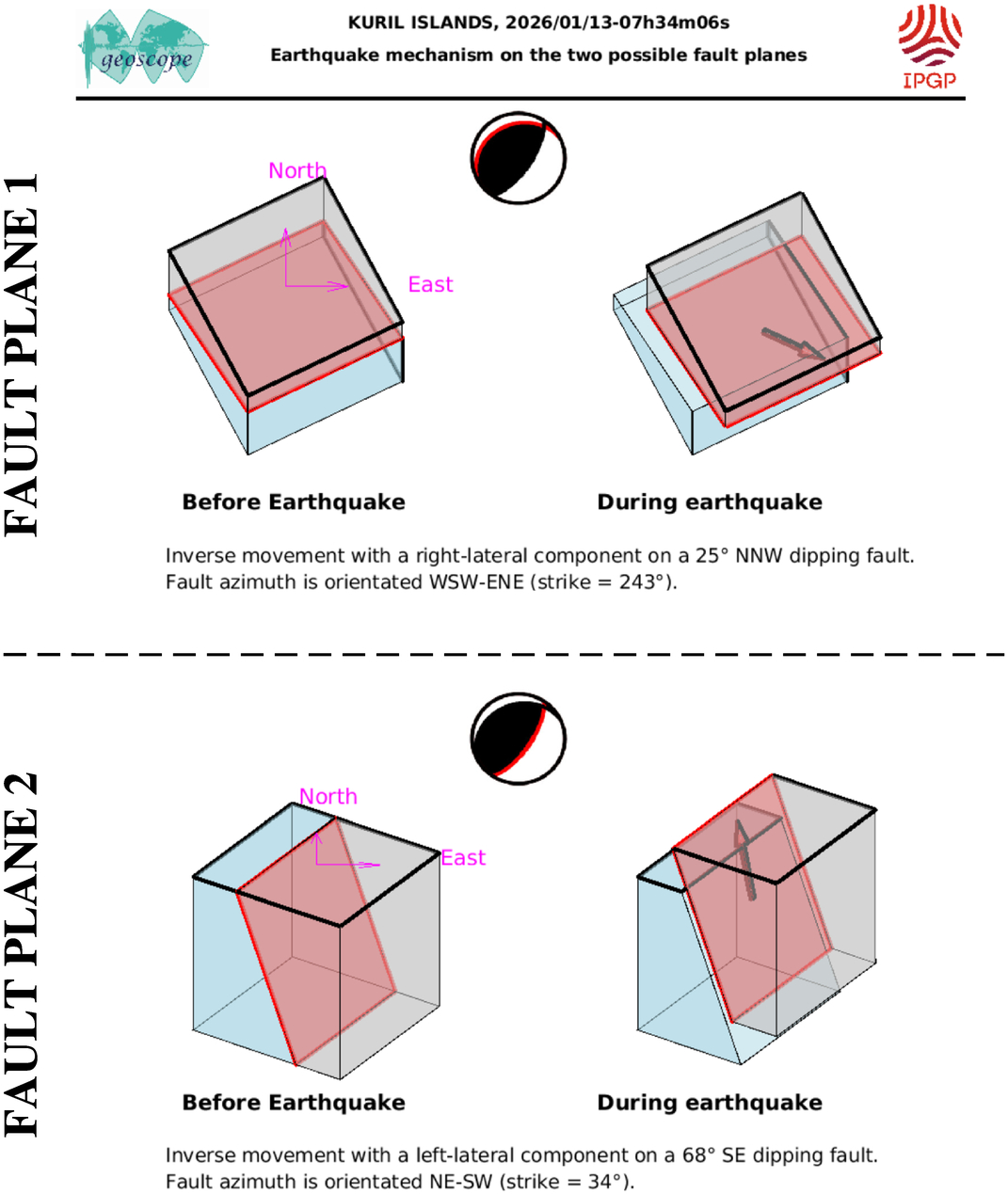 geoscope

KURIL ISLANDS, 2026/01/13-07h34m06s
Earthquake mechanism on the two possible fault planes

IPGP

FAULT PLANE 1

North

East

Before Earthquake

During earthquake

Inverse movement with a right-lateral component on a 25° NNW dipping fault.
Fault azimuth is orientated WSW-ENE (strike = 243°).

FAULT PLANE 2

North

East

Before Earthquake

During earthquake

Inverse movement with a left-lateral component on a 68° SE dipping fault.
Fault azimuth is orientated NE-SW (strike = 34°).