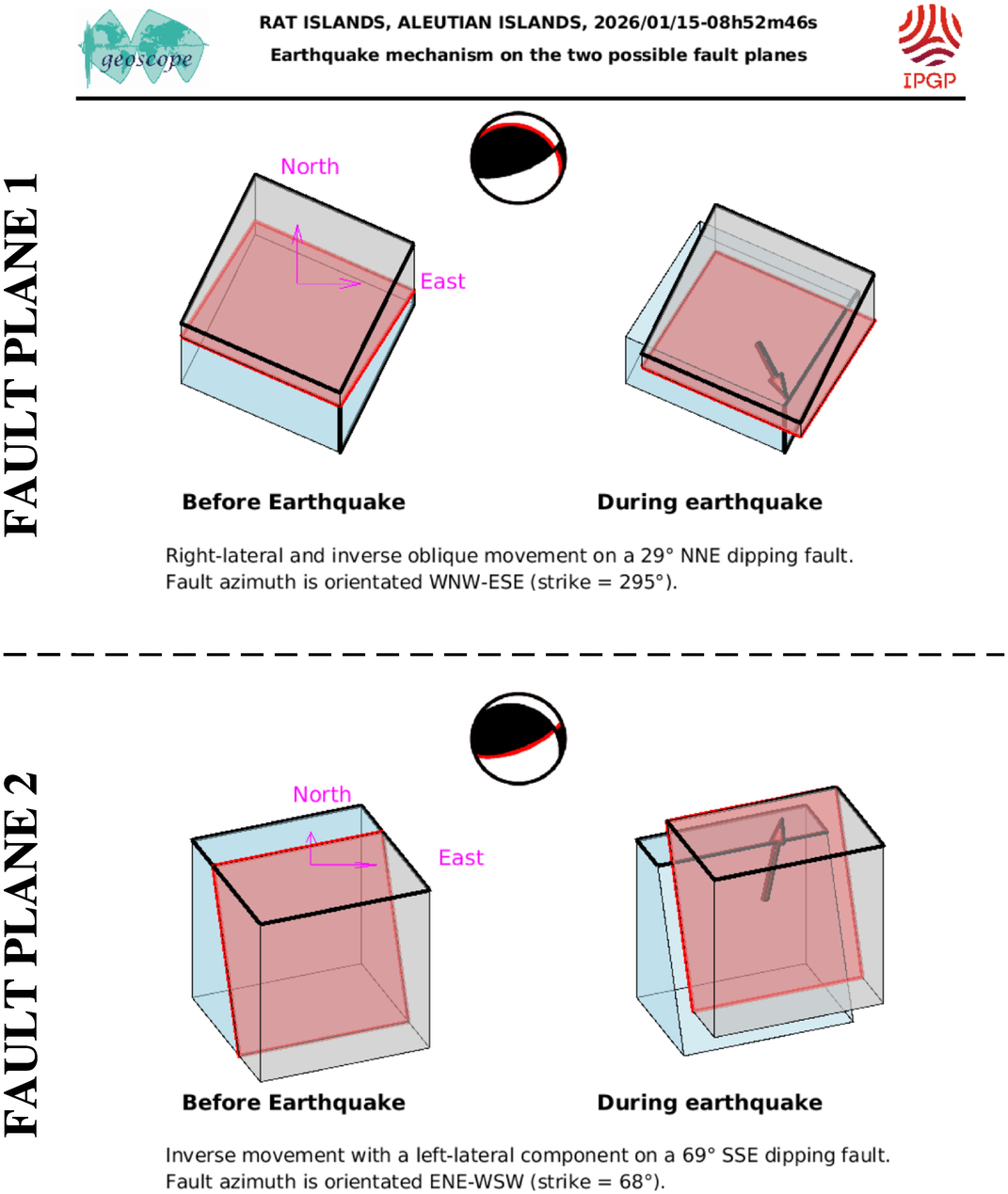 geoscope

RAT ISLANDS, ALEUTIAN ISLANDS, 2026/01/15-08h52m46s

Earthquake mechanism on the two possible fault planes

IPGP

FAULT PLANE 1

North

East

Before Earthquake

During earthquake

Right-lateral and inverse oblique movement on a 29° NNE dipping fault. Fault azimuth is orientated WNW-ESE (strike = 295°).

FAULT PLANE 2

North

East

Before Earthquake

During earthquake

Inverse movement with a left-lateral component on a 69° SSE dipping fault. Fault azimuth is orientated ENE-WSW (strike = 68°).