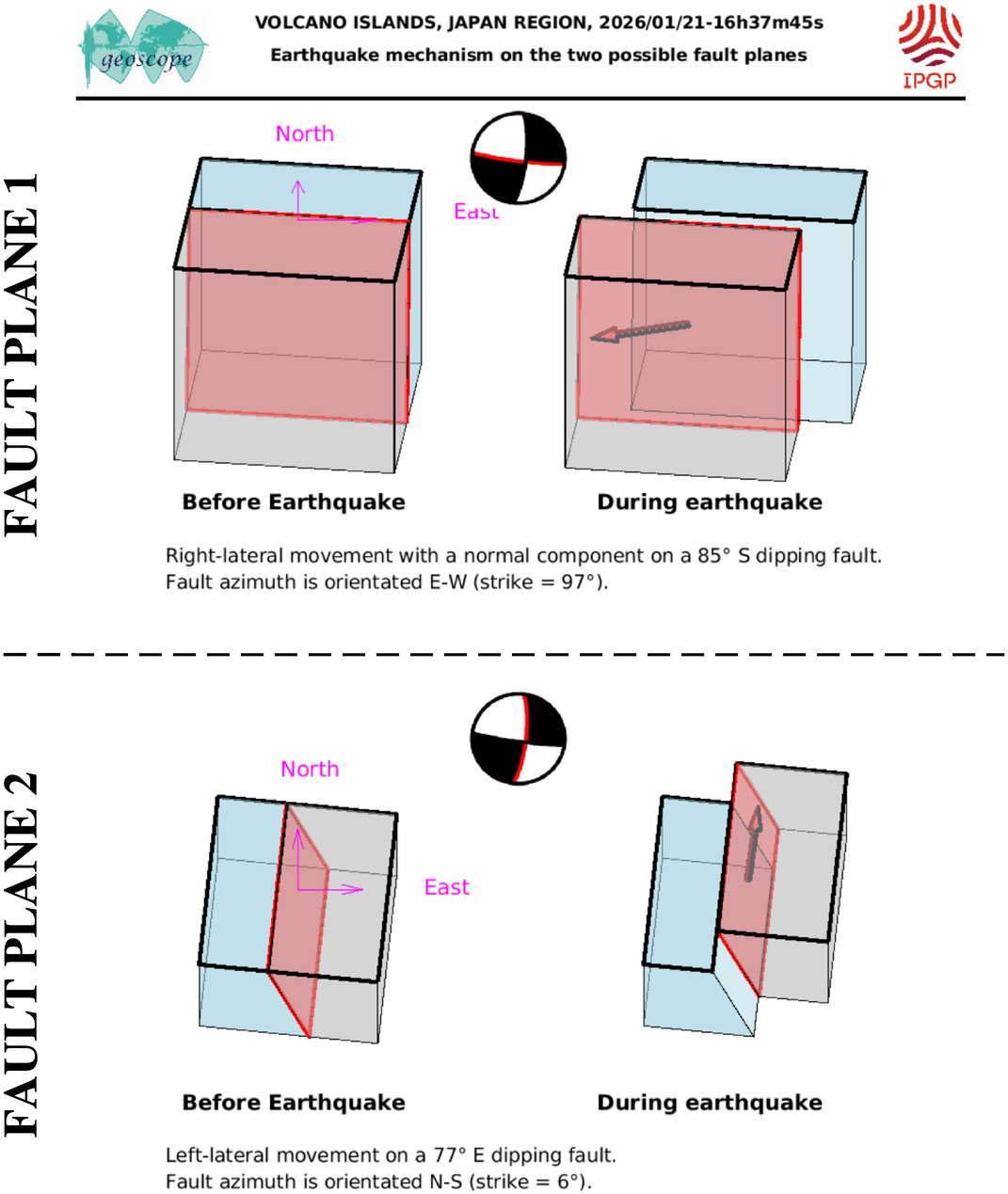 geoscope

VOLCANO ISLANDS, JAPAN REGION, 2026/01/21-16h37m45s
Earthquake mechanism on the two possible fault planes

IPGP

FAULT PLANE 1

North

East

Before Earthquake

During earthquake

Right-lateral movement with a normal component on a 85° S dipping fault.
Fault azimuth is orientated E-W (strike = 97°).

FAULT PLANE 2

North

East

Before Earthquake

During earthquake

Left-lateral movement on a 77° E dipping fault.
Fault azimuth is orientated N-S (strike = 6°).