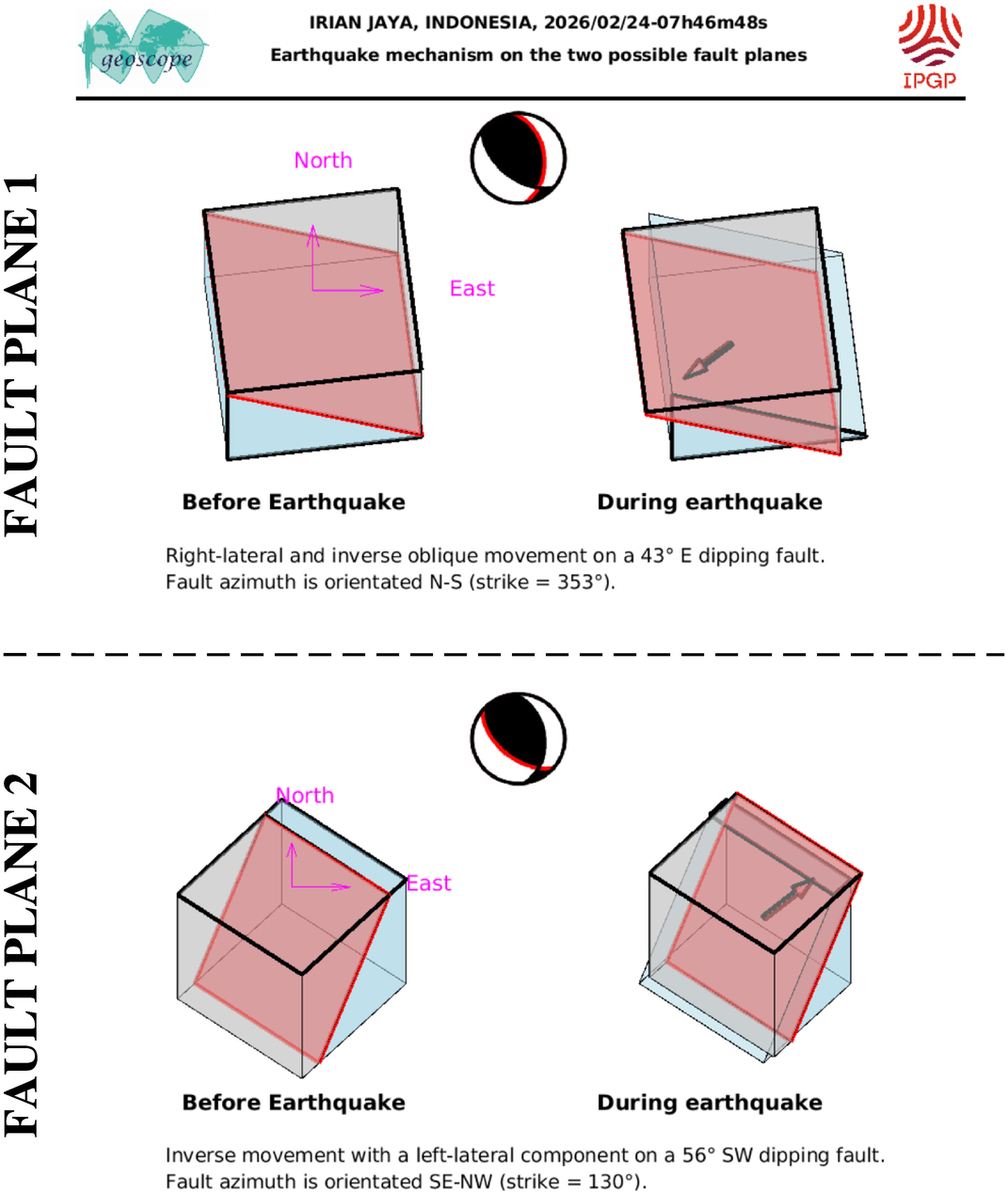 geoscope

IRIAN JAYA, INDONESIA, 2026/02/24-07h46m48s
Earthquake mechanism on the two possible fault planes

IPGP

FAULT PLANE 1

North

East

Before Earthquake

During earthquake

Right-lateral and inverse oblique movement on a 43° E dipping fault.
Fault azimuth is orientated N-S (strike = 353°).

FAULT PLANE 2

North

East

Before Earthquake

During earthquake

Inverse movement with a left-lateral component on a 56° SW dipping fault.
Fault azimuth is orientated SE-NW (strike = 130°).