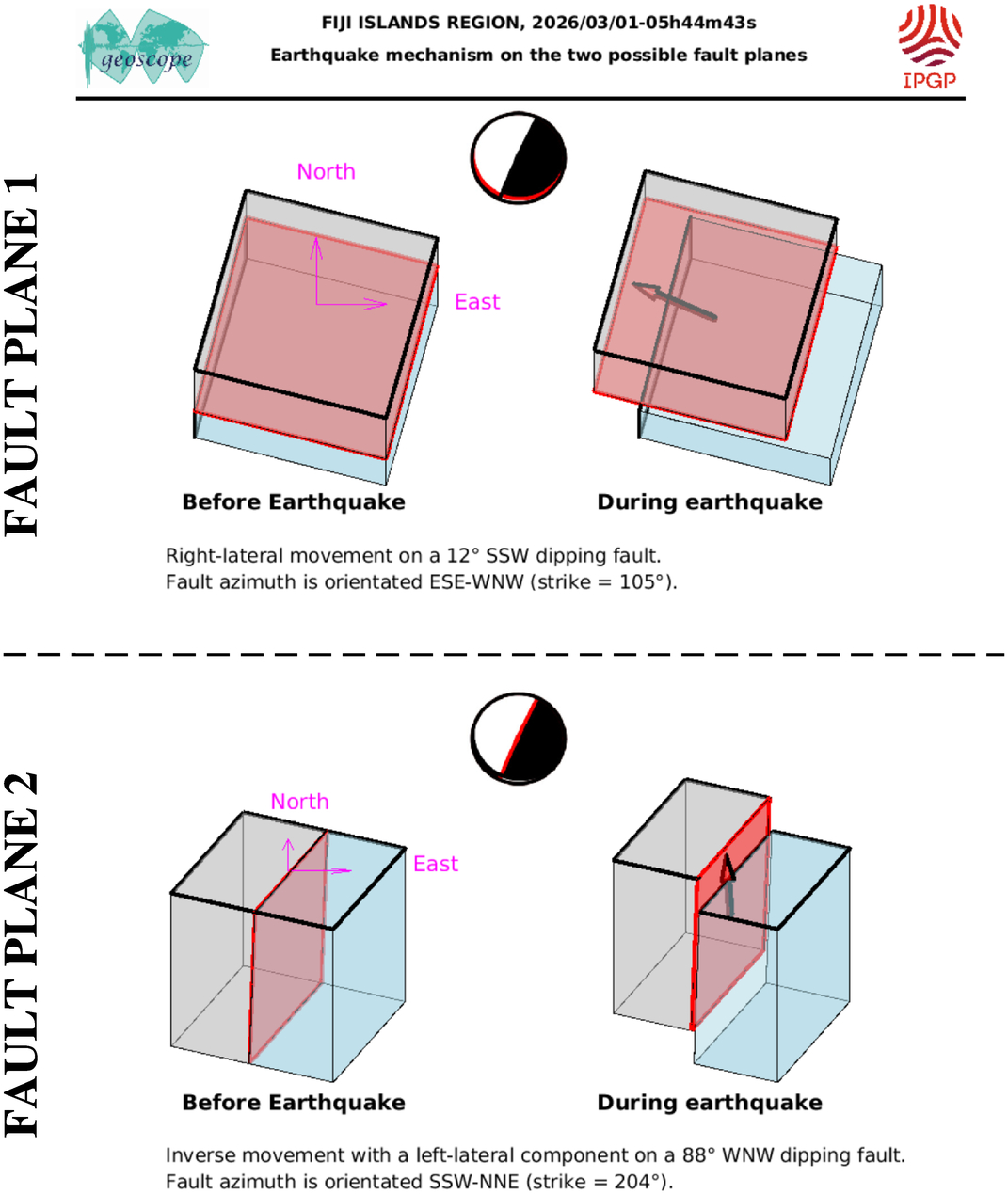 geoscope

FIJI ISLANDS REGION, 2026/03/01-05h44m43s
Earthquake mechanism on the two possible fault planes

IPGP

FAULT PLANE 1

North

East

Before Earthquake

During earthquake

Right-lateral movement on a 12° SSW dipping fault.
Fault azimuth is orientated ESE-WNW (strike = 105°).

FAULT PLANE 2

North

East

Before Earthquake

During earthquake

Inverse movement with a left-lateral component on a 88° WNW dipping fault.
Fault azimuth is orientated SSW-NNE (strike = 204°).