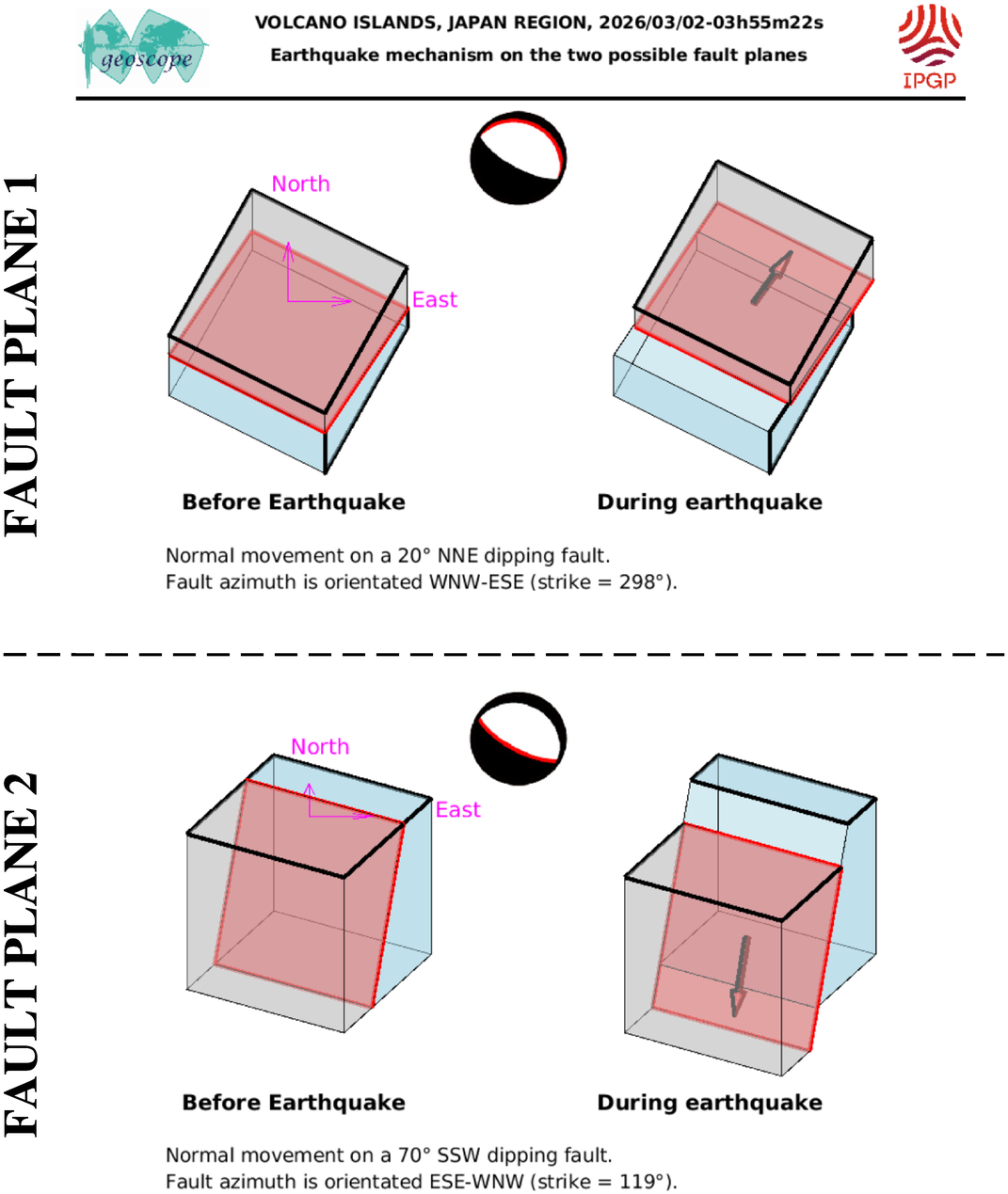 geoscope

VOLCANO ISLANDS, JAPAN REGION, 2026/03/02-03h55m22s
Earthquake mechanism on the two possible fault planes

IPGP

FAULT PLANE 1

North

East

Before Earthquake

During earthquake

Normal movement on a 20° NNE dipping fault.
Fault azimuth is orientated WNW-ESE (strike = 298°).

FAULT PLANE 2

North

East

Before Earthquake

During earthquake

Normal movement on a 70° SSW dipping fault.
Fault azimuth is orientated ESE-WNW (strike = 119°).