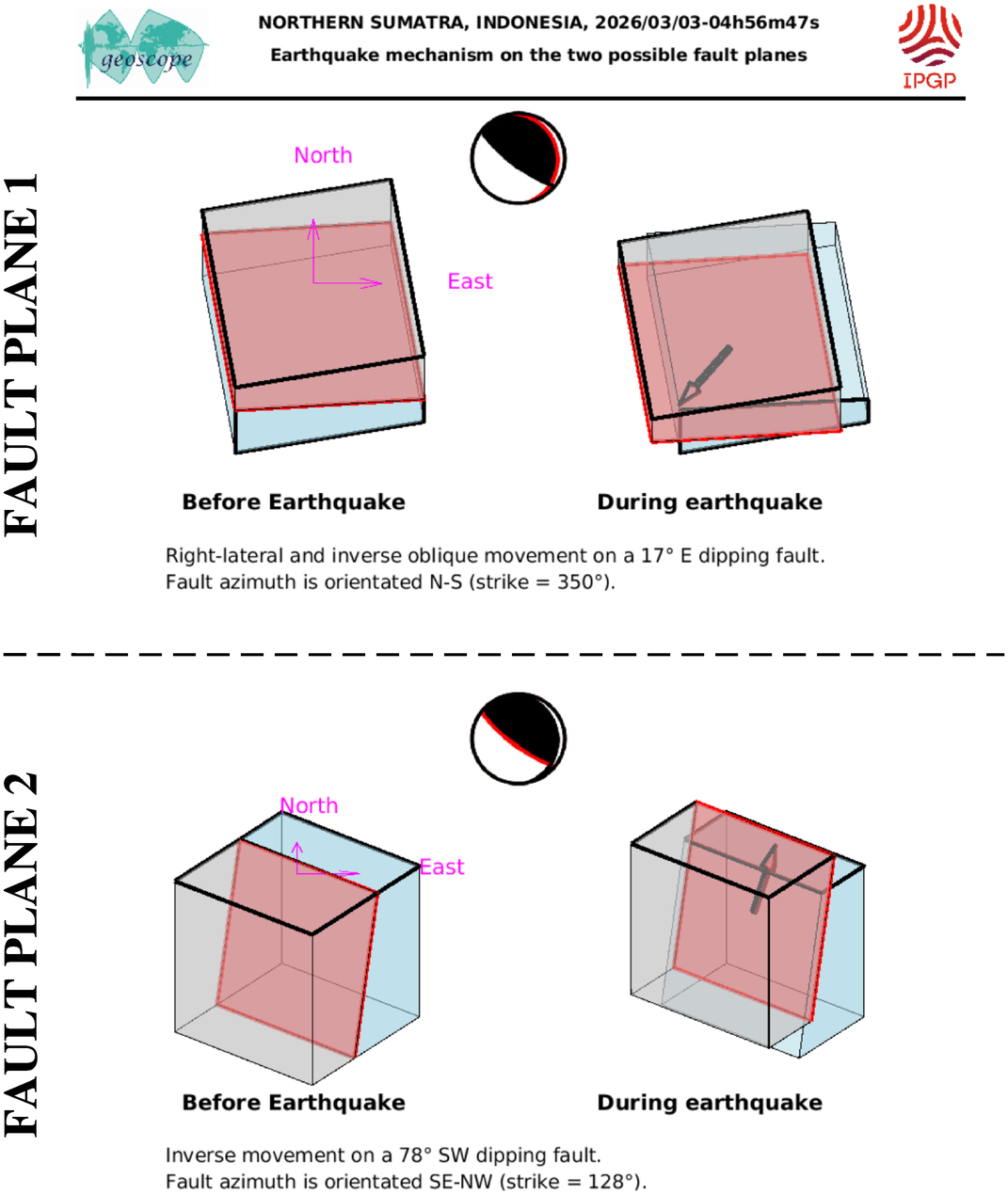 geoscope

NORTHERN SUMATRA, INDONESIA, 2026/03/03-04h56m47s
Earthquake mechanism on the two possible fault planes

IPGP

FAULT PLANE 1

North

East

Before Earthquake

During earthquake

Right-lateral and inverse oblique movement on a 17° E dipping fault.
Fault azimuth is orientated N-S (strike = 350°).

FAULT PLANE 2

North

East

Before Earthquake

During earthquake

Inverse movement on a 78° SW dipping fault.
Fault azimuth is orientated SE-NW (strike = 128°).