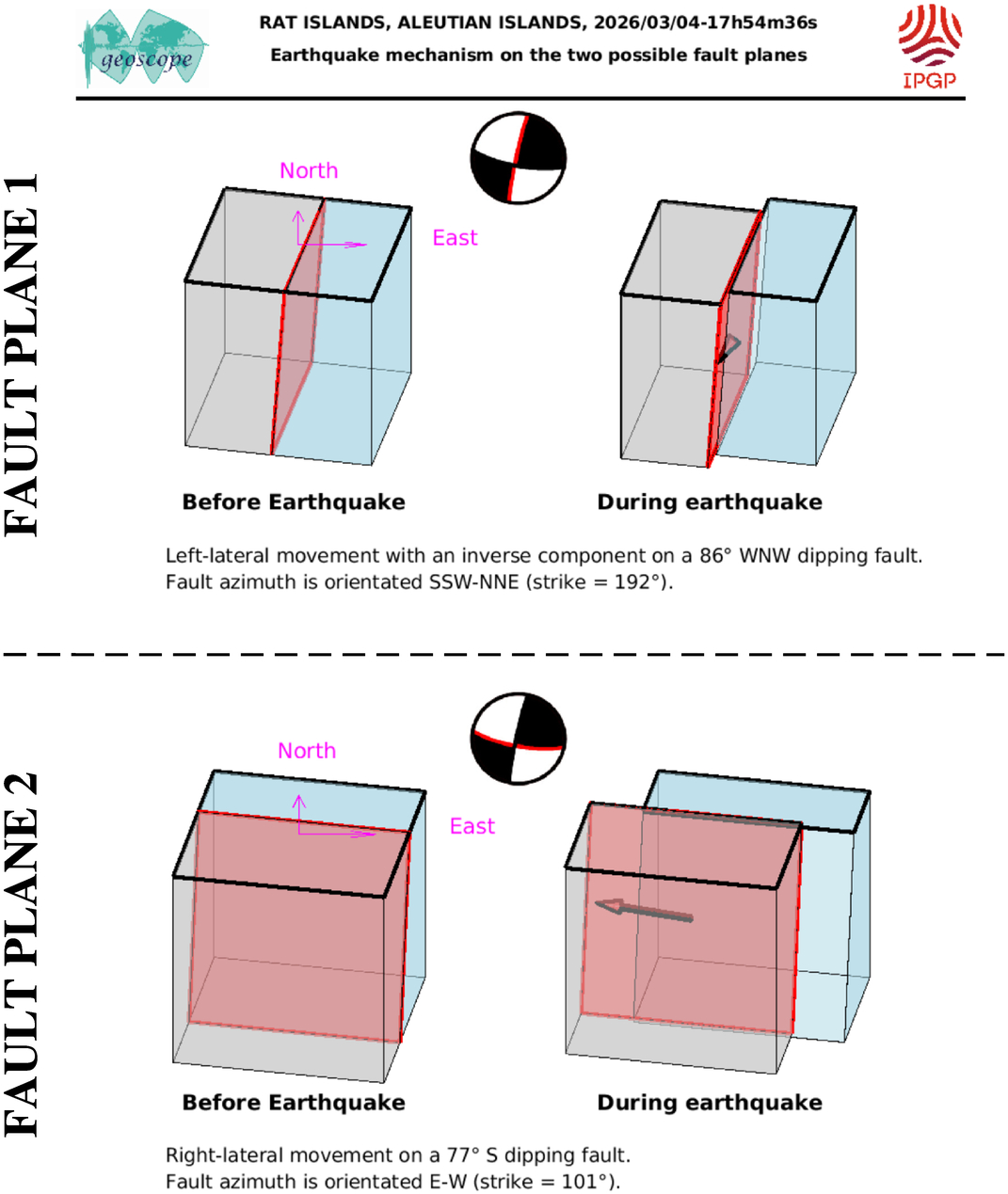 geoscope

RAT ISLANDS, ALEUTIAN ISLANDS, 2026/03/04-17h54m36s
Earthquake mechanism on the two possible fault planes

IPGP

FAULT PLANE 1

North

East

Before Earthquake

During earthquake

Left-lateral movement with an inverse component on a 86° WNW dipping fault.
Fault azimuth is orientated SSW-NNE (strike = 192°).

FAULT PLANE 2

North

East

Before Earthquake

During earthquake

Right-lateral movement on a 77° S dipping fault.
Fault azimuth is orientated E-W (strike = 101°).