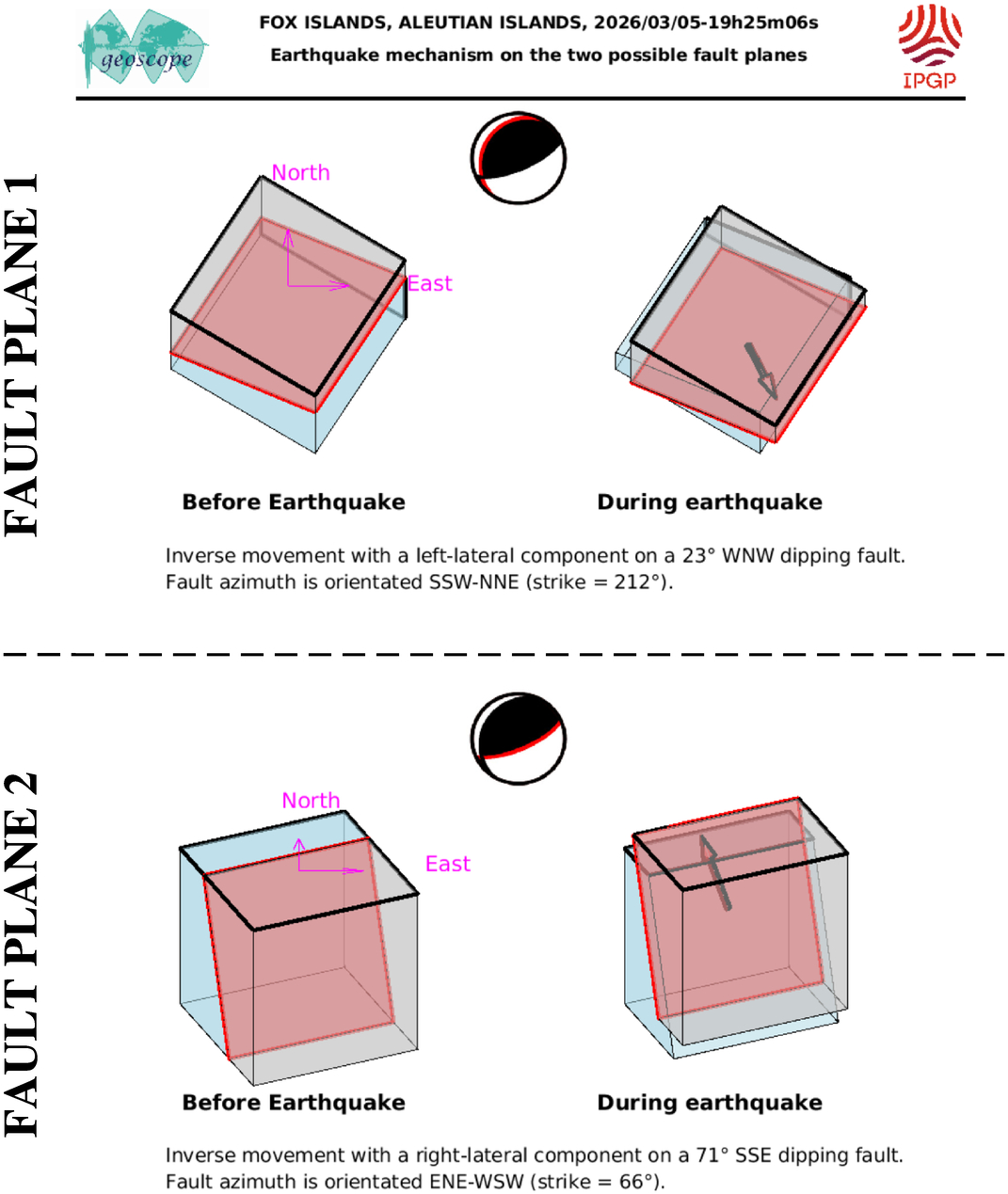 geoscope

FOX ISLANDS, ALEUTIAN ISLANDS, 2026/03/05-19h25m06s
Earthquake mechanism on the two possible fault planes

IPGP

FAULT PLANE 1

North
East

Before Earthquake

During earthquake

Inverse movement with a left-lateral component on a 23° WNW dipping fault. Fault azimuth is orientated SSW-NNE (strike = 212°).

FAULT PLANE 2

North
East

Before Earthquake

During earthquake

Inverse movement with a right-lateral component on a 71° SSE dipping fault. Fault azimuth is orientated ENE-WSW (strike = 66°).