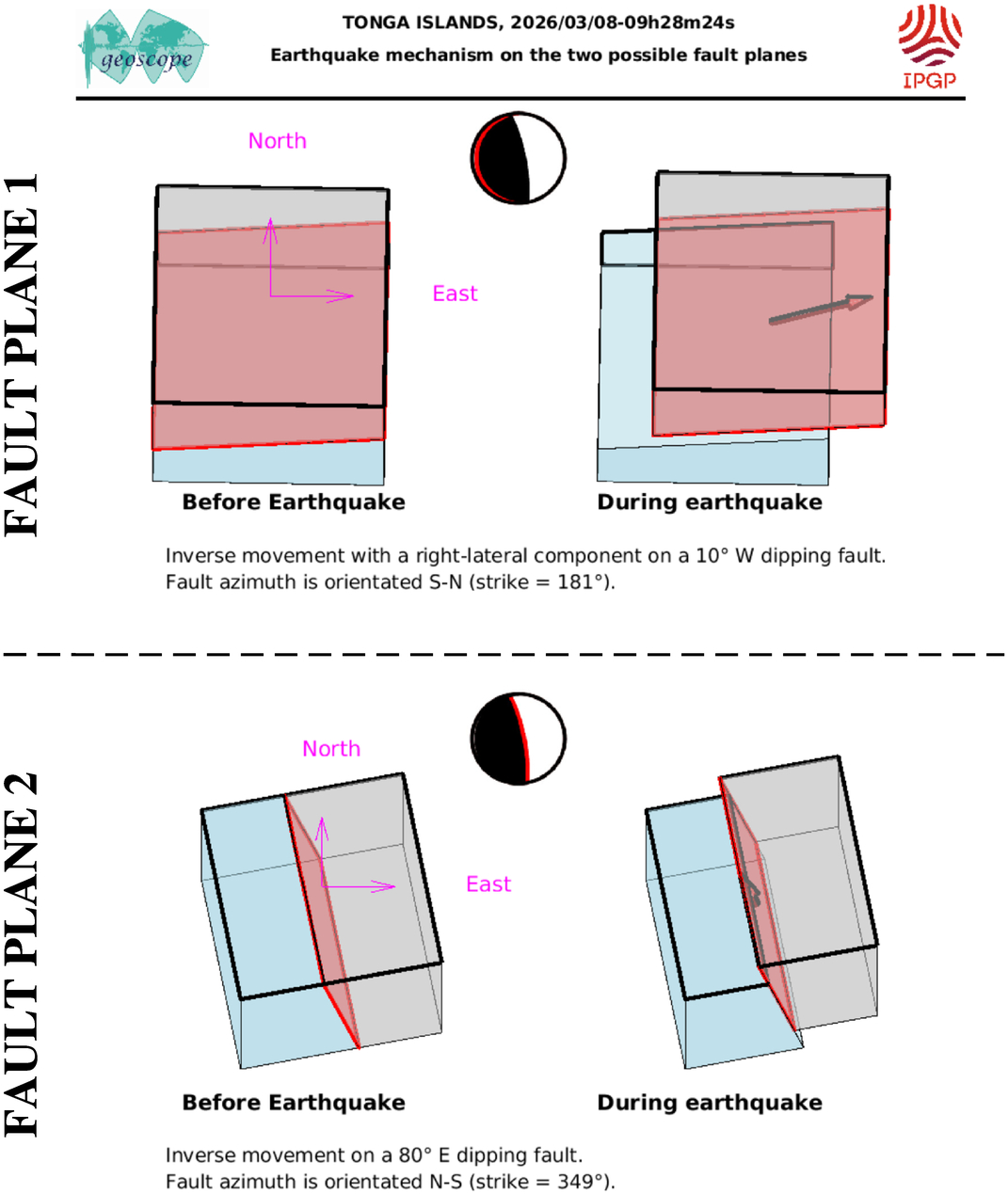 geoscope

TONGA ISLANDS, 2026/03/08-09h28m24s
Earthquake mechanism on the two possible fault planes

IPGP

FAULT PLANE 1

North

East

Before Earthquake

During earthquake

Inverse movement with a right-lateral component on a 10° W dipping fault.
Fault azimuth is orientated S-N (strike = 181°).

FAULT PLANE 2

North

East

Before Earthquake

During earthquake

Inverse movement on a 80° E dipping fault.
Fault azimuth is orientated N-S (strike = 349°).